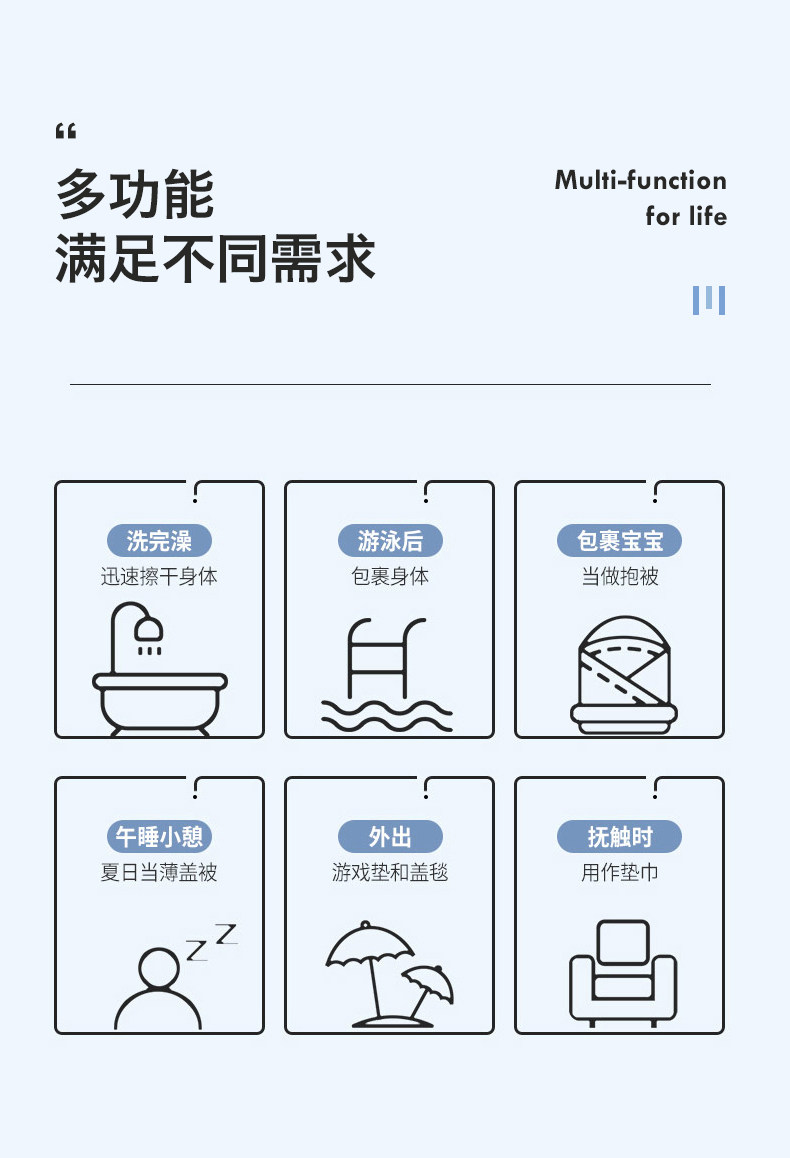 “

多功能
满足不同需求

Multi-function
for life

洗完澡
迅速擦干身体

游泳后
包裹身体

包裹宝宝
当做抱被

午睡小憩
夏日当薄盖被

外出
游戏垫和盖毯

抚触时
用作垫巾