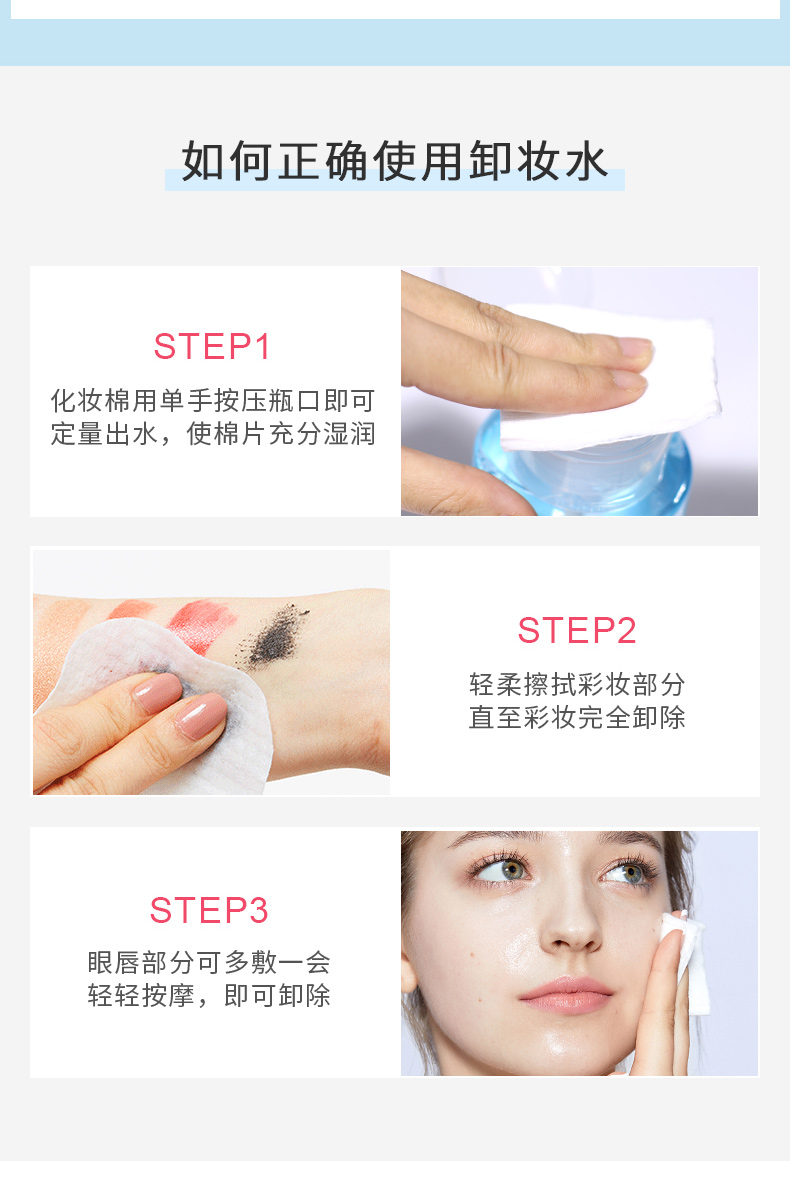 如何正确使用卸妆水

STEP1
化妆棉用单手按压瓶口即可定量出水，使棉片充分湿润

STEP2
轻柔擦拭彩妆部分直至彩妆完全卸除

STEP3
眼唇部分可多敷一会轻轻按摩，即可卸除