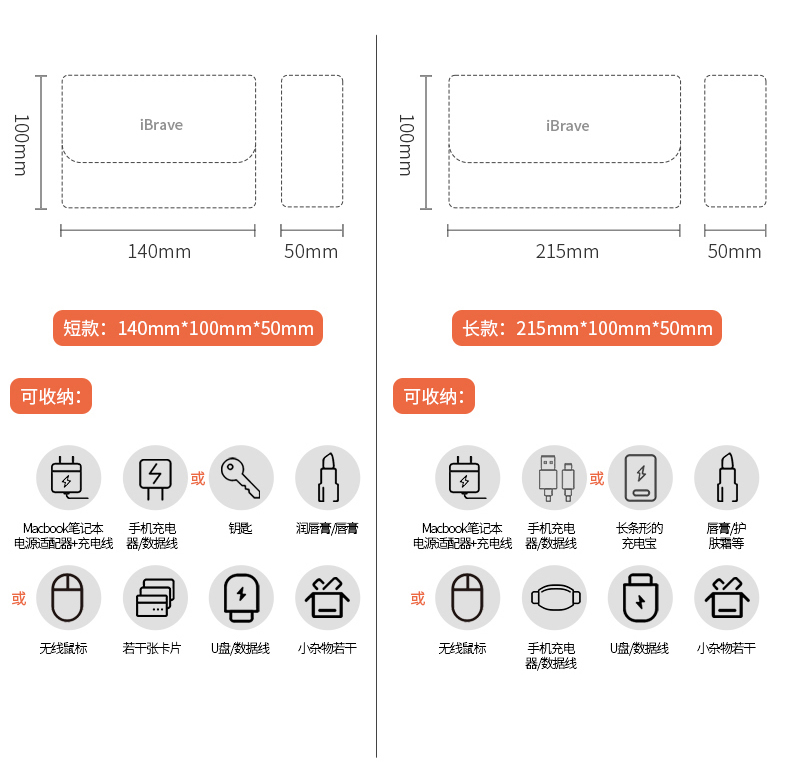 100mm

iBrave

140mm

50mm

短款：140mm*100mm*50mm

可收纳：

Macbook笔记本电源适配器+充电线

手机充电器/数据线

或

钥匙

润唇膏/唇膏

或

无线鼠标

若干张卡片

U盘/数据线

小杂物若干

100mm

iBrave

215mm

50mm

长款：215mm*100mm*50mm

可收纳：

Macbook笔记本电源适配器+充电线

手机充电器/数据线

或

长条形的充电宝

唇膏/护肤霜等

或

无线鼠标

手机充电器/数据线

U盘/数据线

小杂物若干