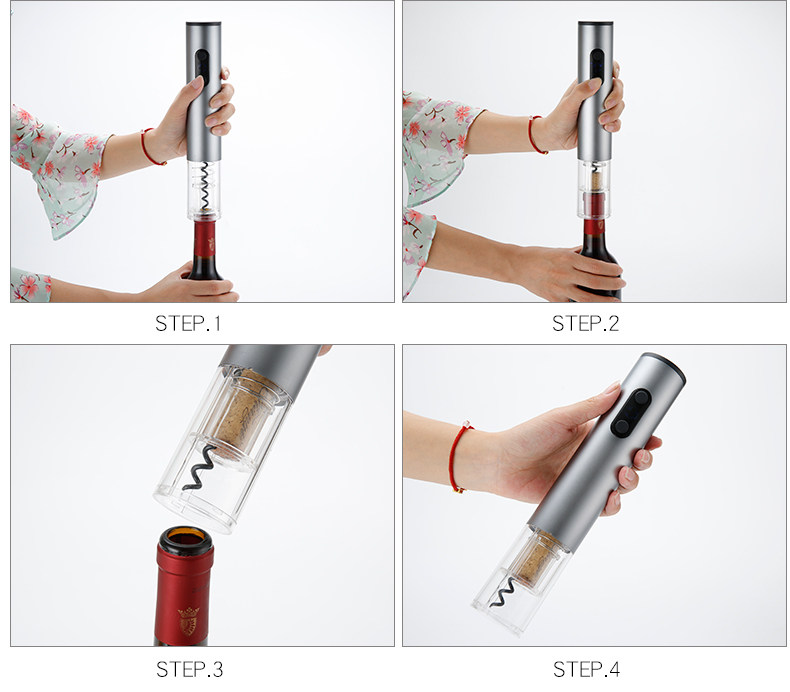 STEP.1

STEP.2

STEP.3

STEP.4