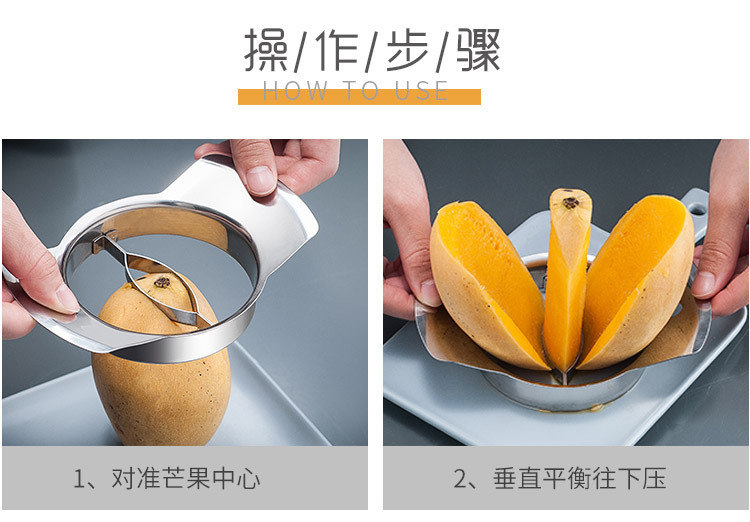 操/作/步/骤
HOW TO USE

1、对准芒果中心

2、垂直平衡往下压