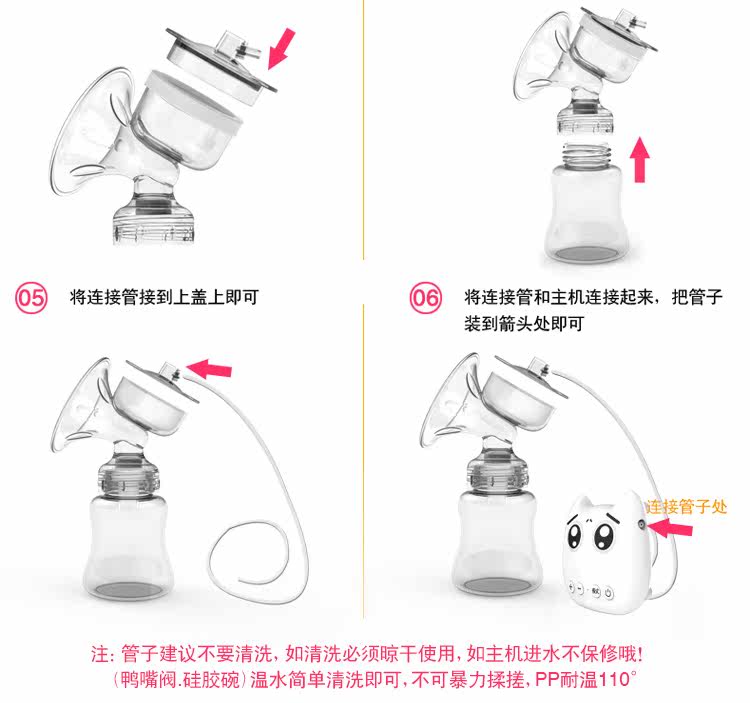 05 将连接管接到上盖上即可

06 将连接管和主机连接起来，把管子装到箭头处即可

连接管子处

注：管子建议不要清洗，如清洗必须晾干使用，如主机进水不保修哦！
（鸭嘴阀.硅胶碗）温水简单清洗即可，不可暴力揉搓，PP耐温110°