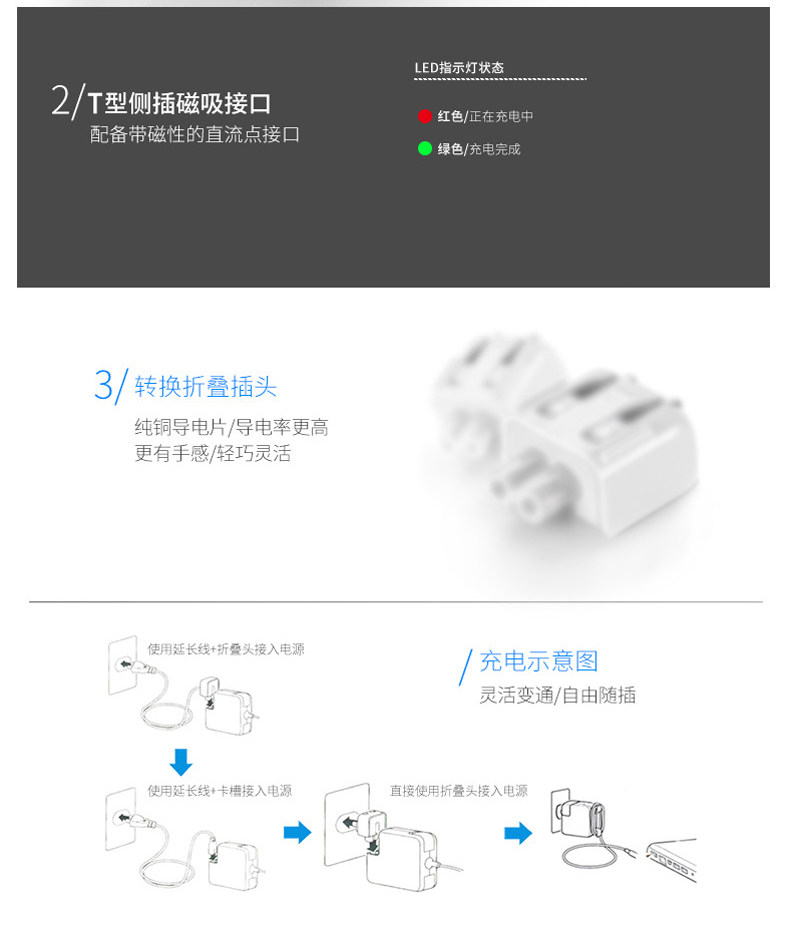 2/ T型侧插磁吸接口
配备带磁性的直流点接口

LED指示灯状态
红色/正在充电中
绿色/充电完成

3/ 转换折叠插头
纯铜导电片/导电率更高
更有手感/轻巧灵活

使用延长线+折叠头接入电源

/ 充电示意图
灵活变通/自由随插

使用延长线+卡槽接入电源

直接使用折叠头接入电源