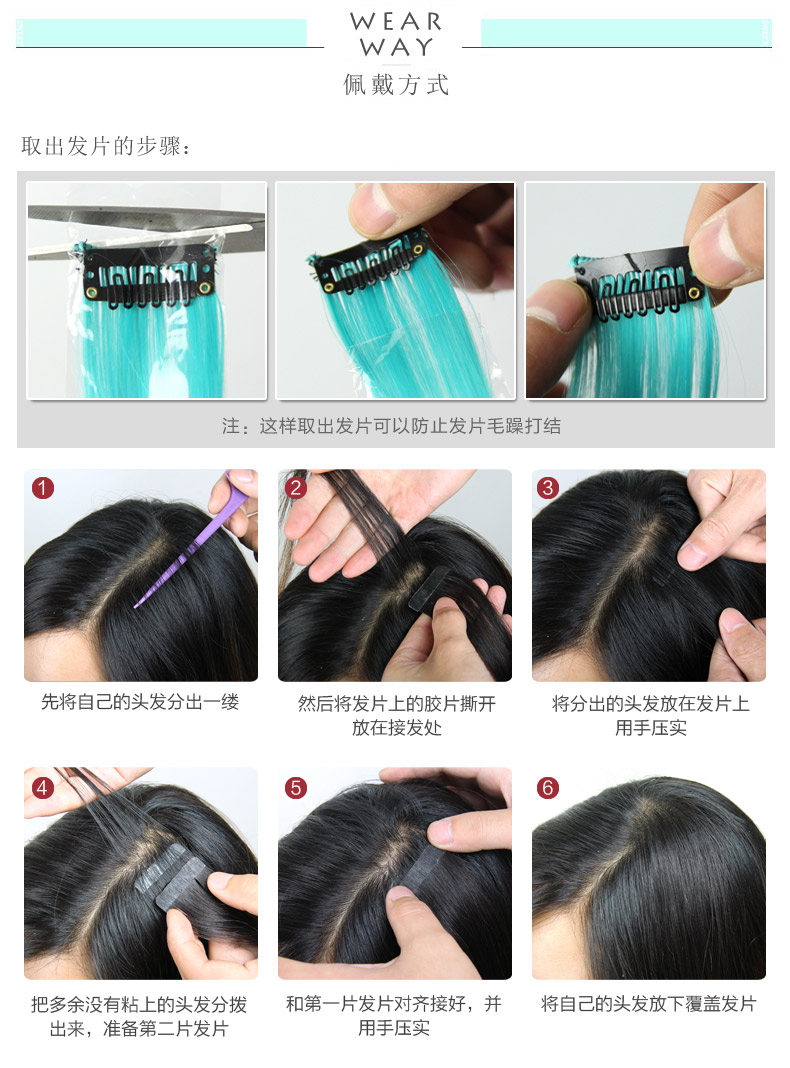 WEAR
WAY
佩戴方式

取出发片的步骤：

注：这样取出发片可以防止发片毛躁打结

1
先将自己的头发分出一缕

2
然后将发片上的胶片撕开放在接发处

3
将分出的头发放在发片上用手压实

4
把多余没有粘上的头发分拨出来，准备第二片发片

5
和第一片发片对齐接好，并用手压实

6
将自己的头发放下覆盖发片