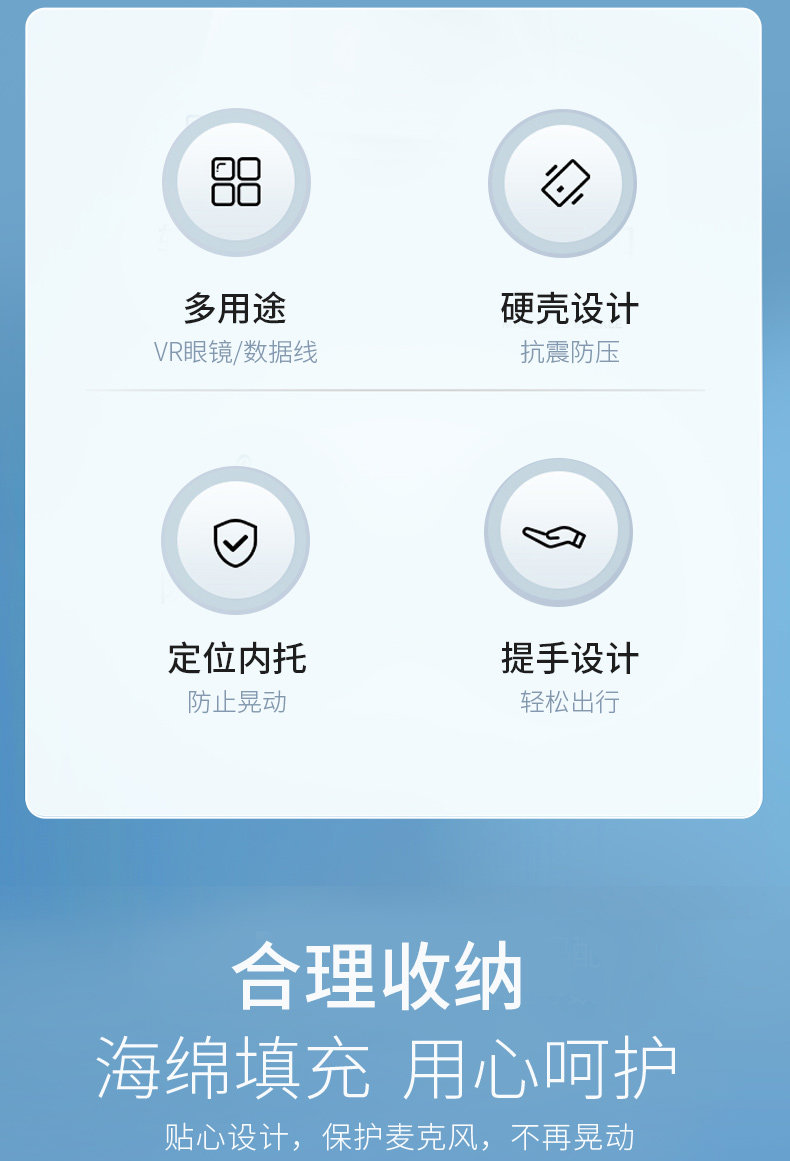 多用途
VR眼镜/数据线

硬壳设计
抗震防压

定位内托
防止晃动

提手设计
轻松出行

合理收纳

海绵填充 用心呵护

贴心设计，保护麦克风，不再晃动