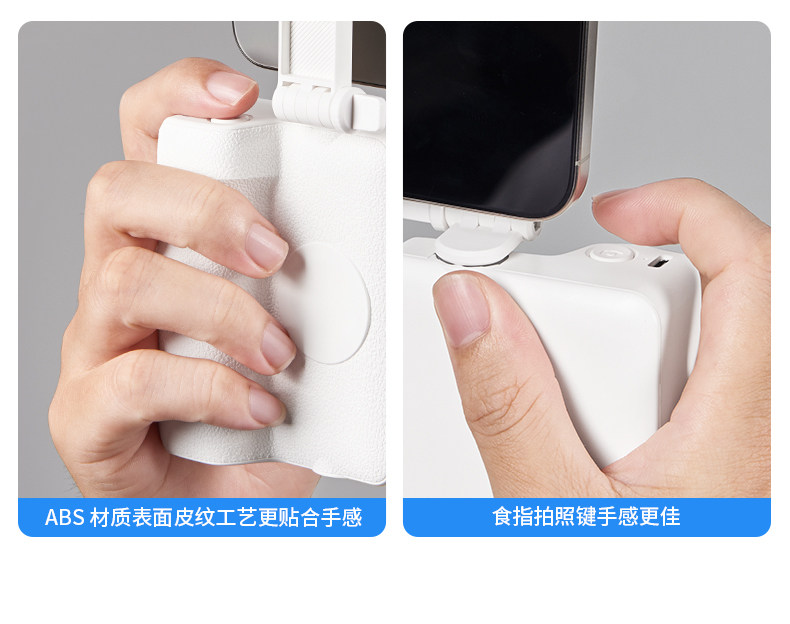 ABS 材质表面皮纹工艺更贴合手感

食指拍照键手感更佳