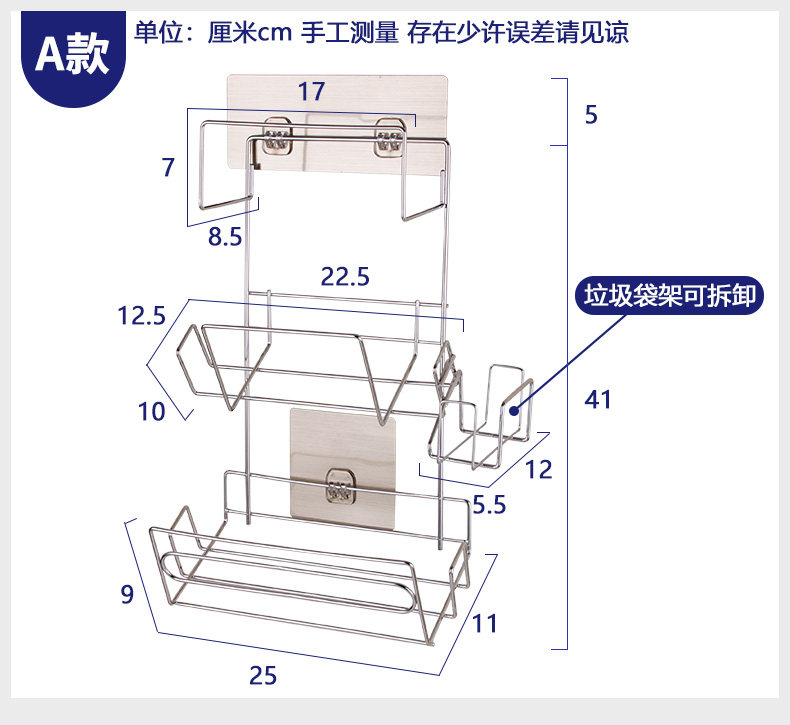 A款

单位：厘米cm 手工测量 存在少许误差请见谅

17

5

7

8.5

22.5

12.5

垃圾袋架可拆卸

10

41

12

5.5

9

11

25