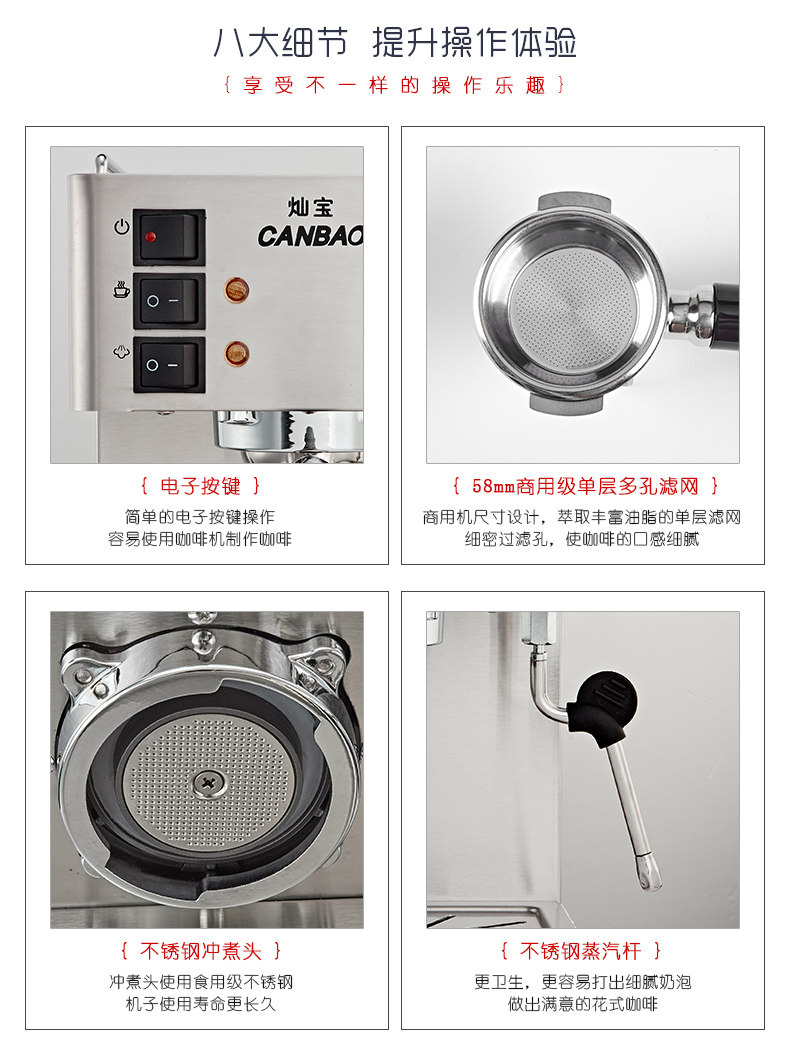 八大细节 提升操作体验

{ 享受不一样的操作乐趣 }

灿宝
CANBAO

{ 电子按键 }

简单的电子按键操作
容易使用咖啡机制作咖啡

{ 58mm商用级单层多孔滤网 }

商用机尺寸设计，萃取丰富油脂的单层滤网
细密过滤孔，使咖啡的口感细腻

{ 不锈钢冲煮头 }

冲煮头使用食用级不锈钢
机子使用寿命更长久

{ 不锈钢蒸汽杆 }

更卫生，更容易打出细腻奶泡
做出满意的花式咖啡