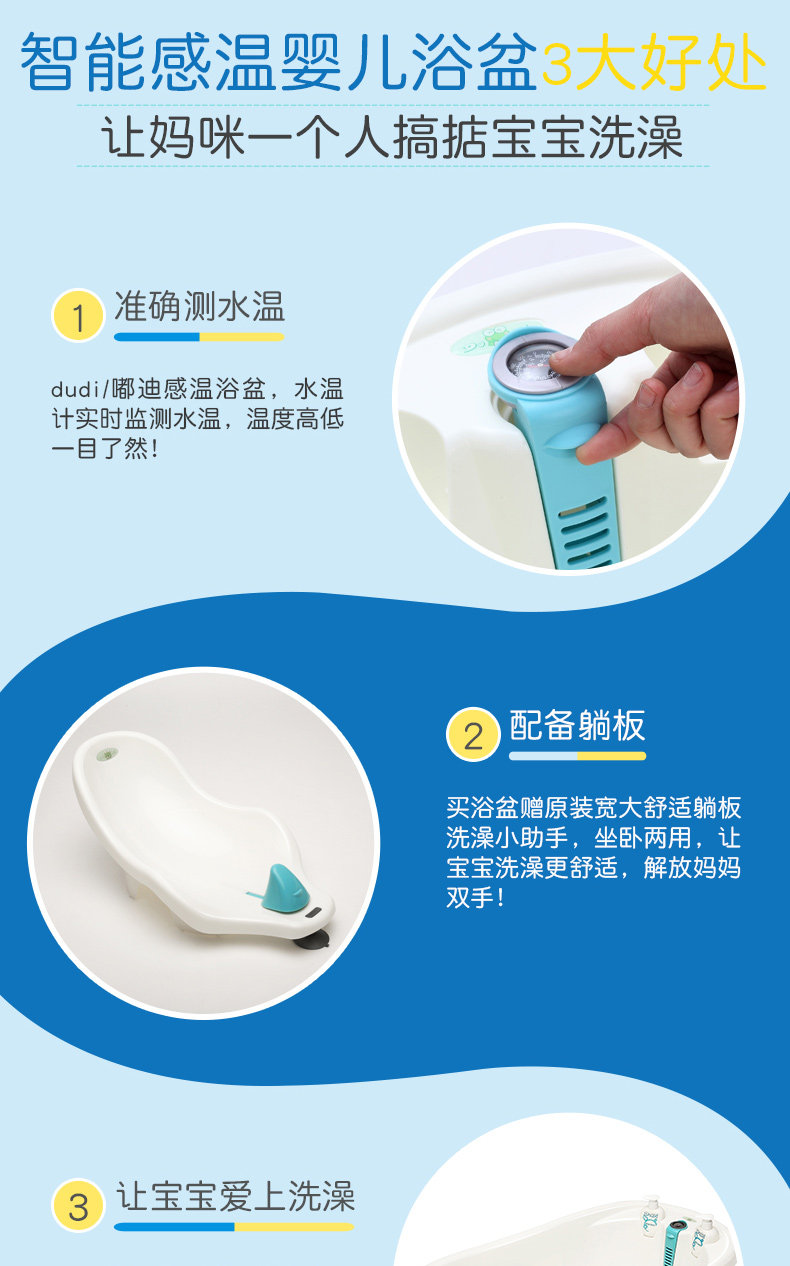 智能感温婴儿浴盆3大好处

让妈咪一个人搞掂宝宝洗澡

1 准确测水温

dudi/嘟迪感温浴盆，水温计实时监测水温，温度高低一目了然！

2 配备躺板

买浴盆赠原装宽大舒适躺板洗澡小助手，坐卧两用，让宝宝洗澡更舒适，解放妈妈双手！

3 让宝宝爱上洗澡