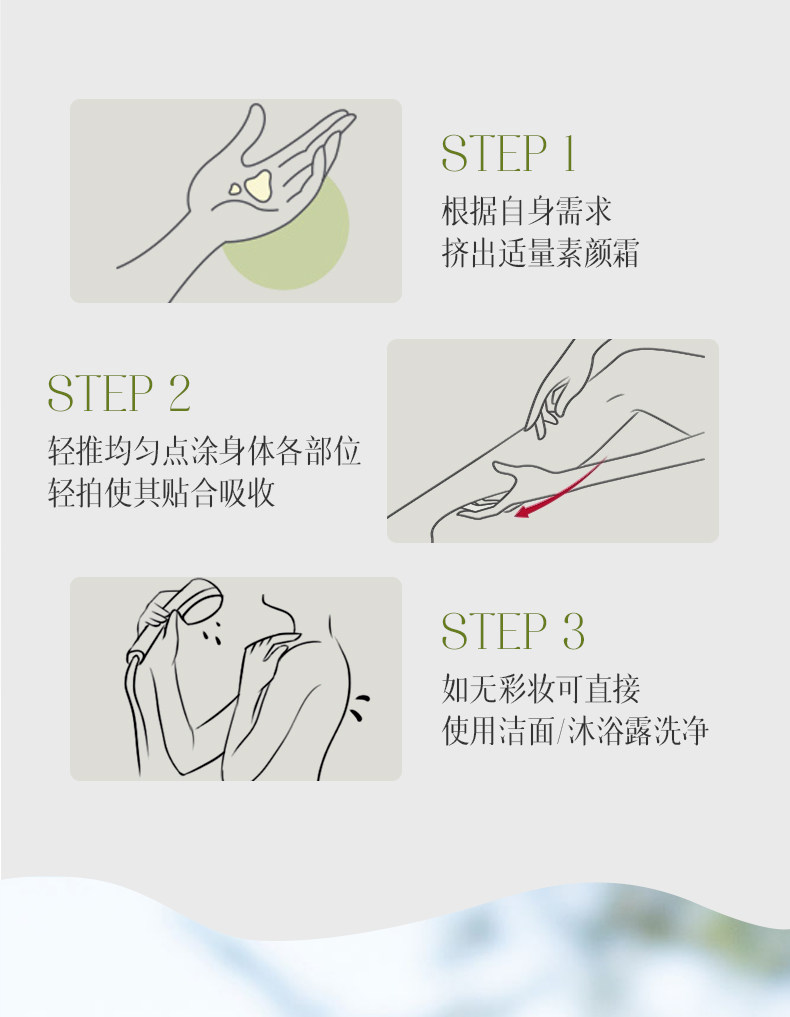 STEP 1
根据自身需求
挤出适量素颜霜

STEP 2
轻推均匀点涂身体各部位
轻拍使其贴合吸收

STEP 3
如无彩妆可直接
使用洁面/沐浴露洗净