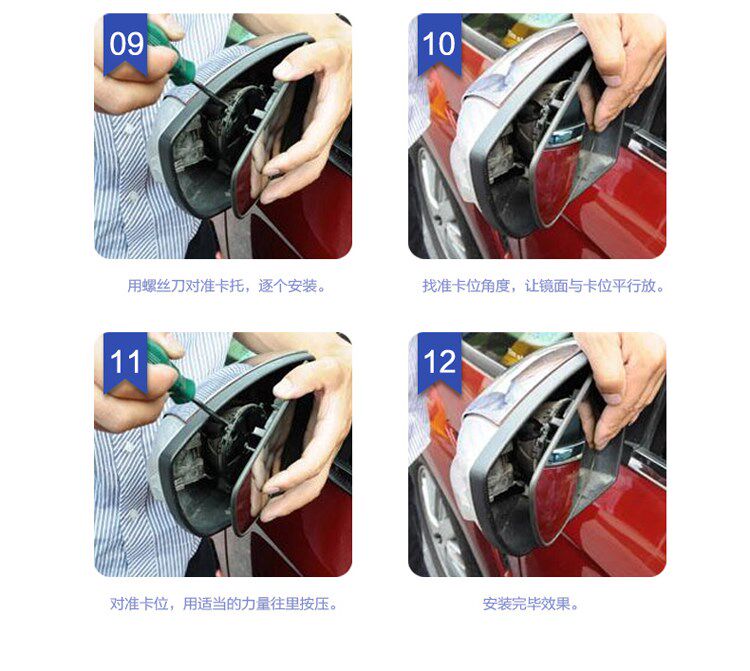 09

用螺丝刀对准卡托，逐个安装。

10

找准卡位角度，让镜面与卡位平行放。

11

对准卡位，用适当的力量往里按压。

12

安装完毕效果。