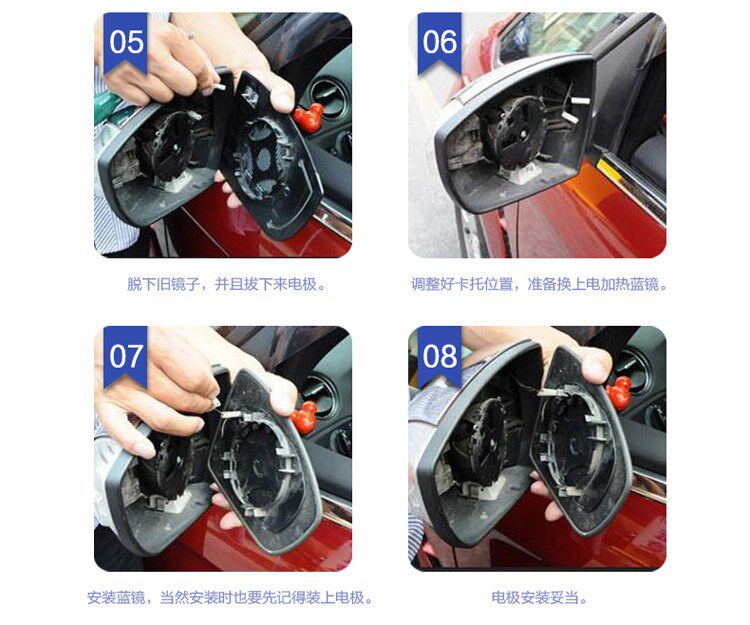 05

脱下旧镜子，并且拔下来电极。

06

调整好卡托位置，准备换上电加热蓝镜。

07

安装蓝镜，当然安装时也要先记得装上电极。

08

电极安装妥当。