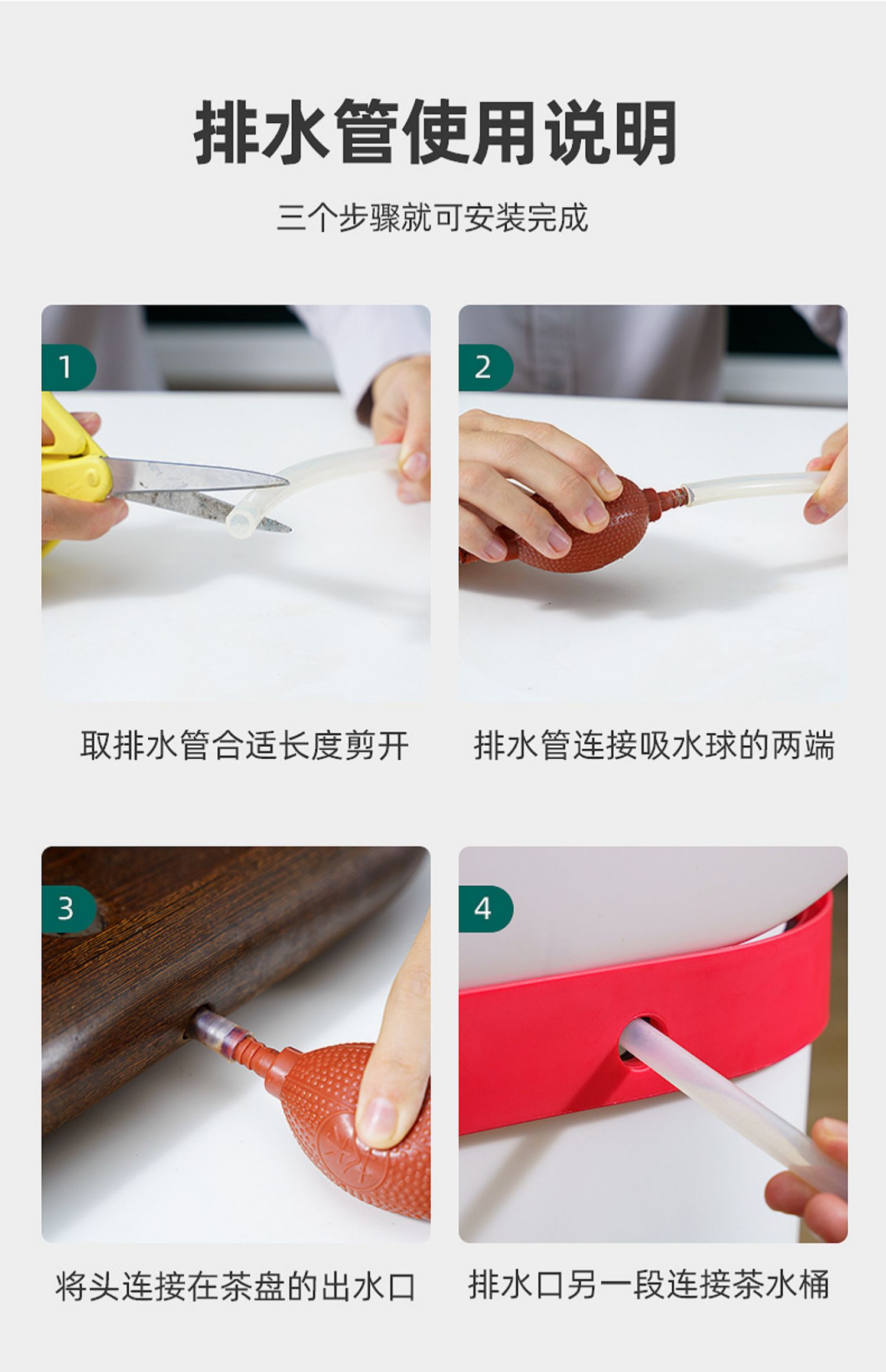 排水管使用说明

三个步骤就可安装完成

1

取排水管合适长度剪开

2

排水管连接吸水球的两端

3

将头连接在茶盘的出水口

4

排水口另一段连接茶水桶