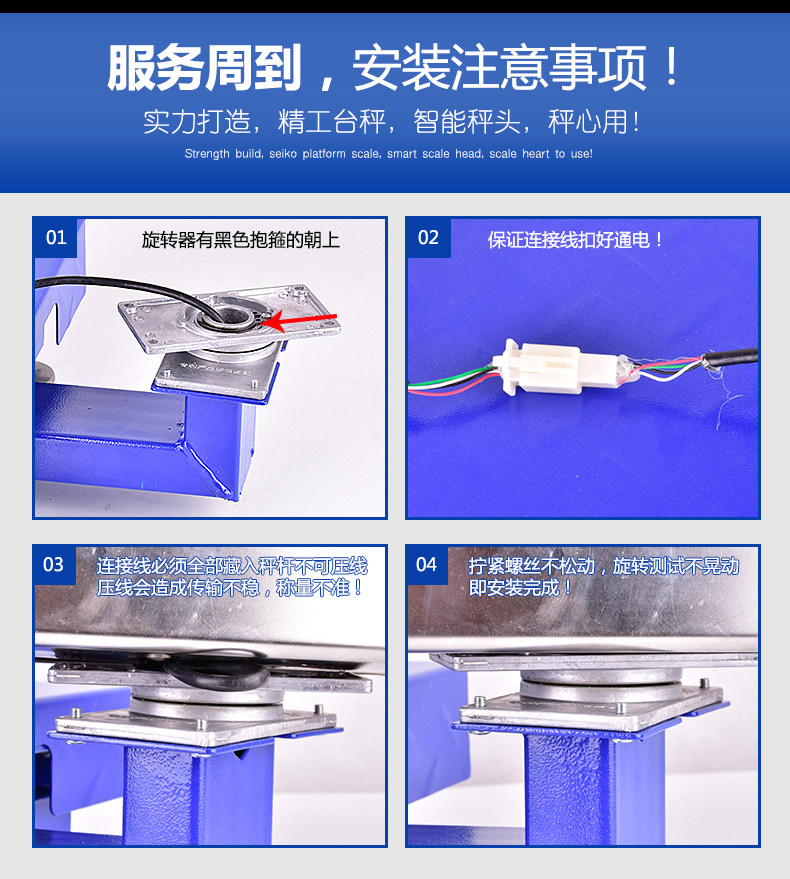 服务周到，安装注意事项！

实力打造，精工台秤，智能秤头，秤心用！

Strength build, seiko platform scale, smart scale head, scale heart to use!

01
旋转器有黑色抱箍的朝上

02
保证连接线扣好通电！

03
连接线必须全部藏入秤杆不可压线
压线会造成传输不稳，称量不准！

04
拧紧螺丝不松动，旋转测试不晃动
即安装完成！