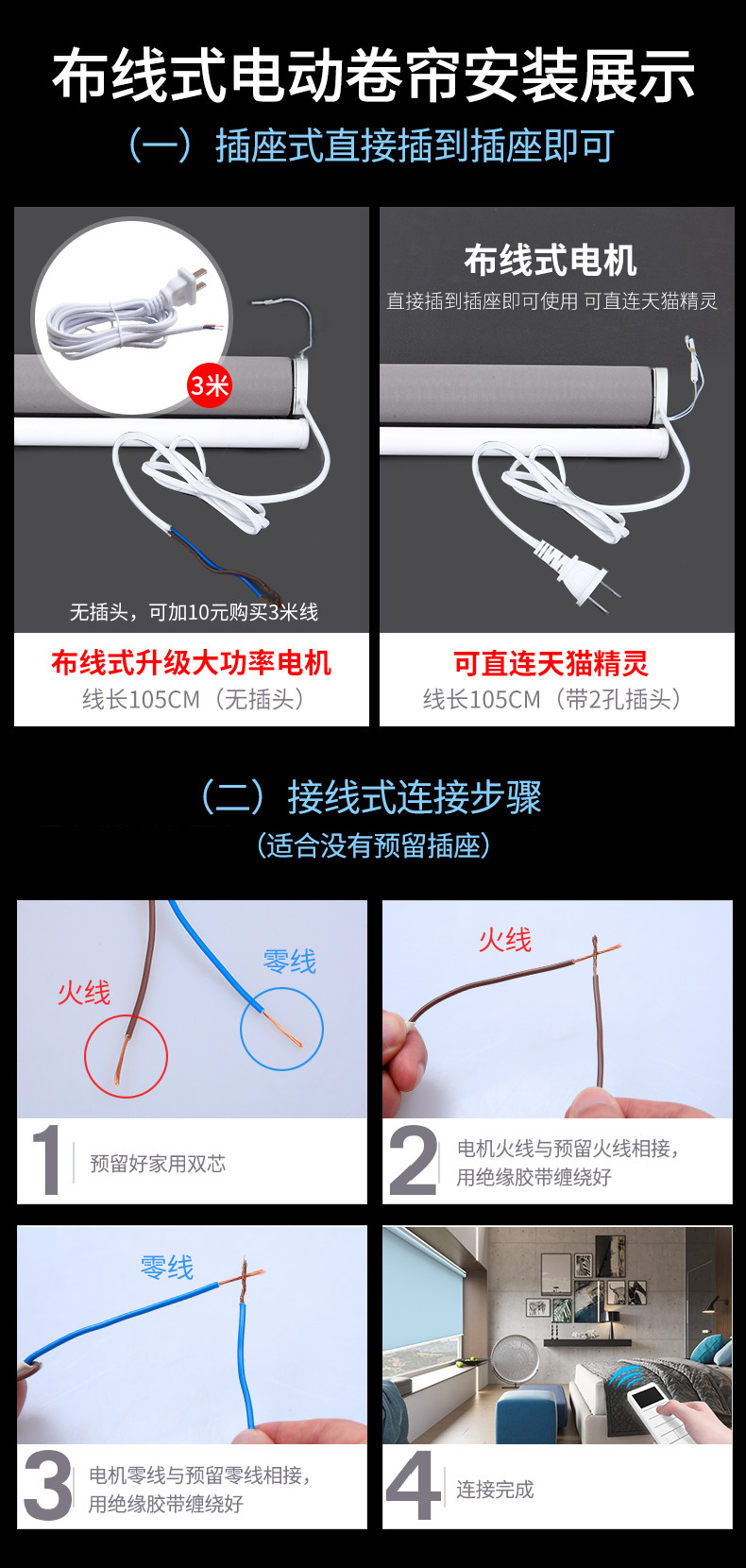 布线式电动卷帘安装展示

（一）插座式直接插到插座即可

3米

无插头，可加10元购买3米线

布线式升级大功率电机

线长105CM（无插头）

布线式电机

直接插到插座即可使用 可直连天猫精灵

可直连天猫精灵

线长105CM（带2孔插头）

（二）接线式连接步骤

（适合没有预留插座）

火线

零线

1 预留好家用双芯

火线

2 电机火线与预留火线相接，用绝缘胶带缠绕好

零线

3 电机零线与预留零线相接，用绝缘胶带缠绕好

4 连接完成