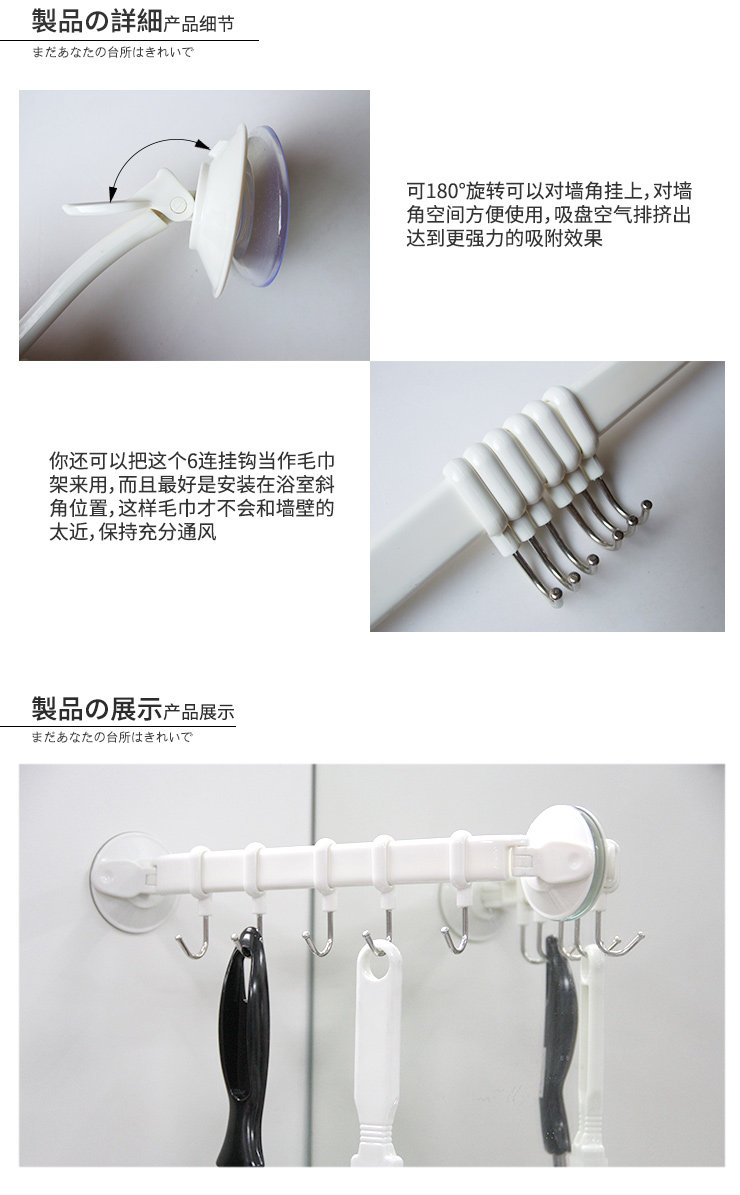 製品の詳細产品细节
まだあなたの台所はきれいで

可180°旋转可以对墙角挂上,对墙角空间方便使用,吸盘空气排挤出达到更强力的吸附效果

你还可以把这个6连挂钩当作毛巾架来用,而且最好是安装在浴室斜角位置,这样毛巾才不会和墙壁的太近,保持充分通风

製品の展示产品展示
まだあなたの台所はきれいで