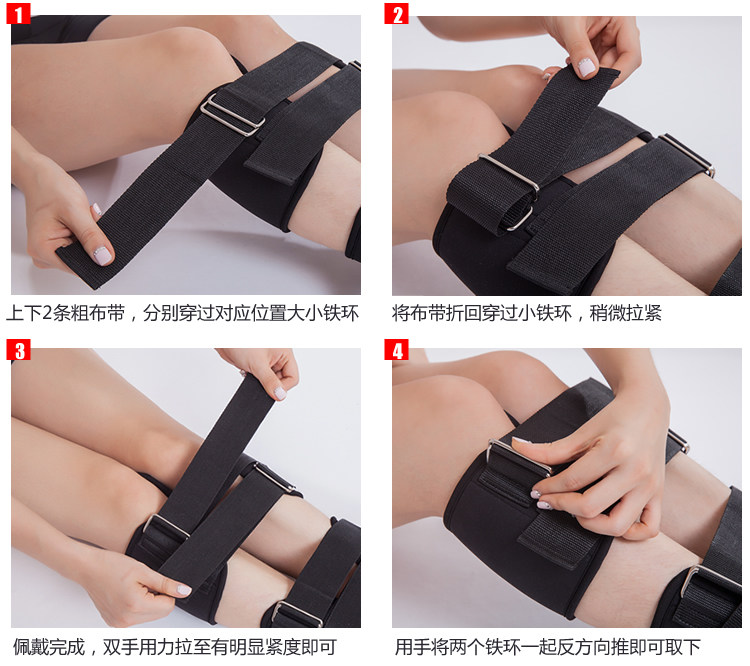 1

上下2条粗布带，分别穿过对应位置大小铁环

2

将布带折回穿过小铁环，稍微拉紧

3

佩戴完成，双手用力拉至有明显紧度即可

4

用手将两个铁环一起反方向推即可取下