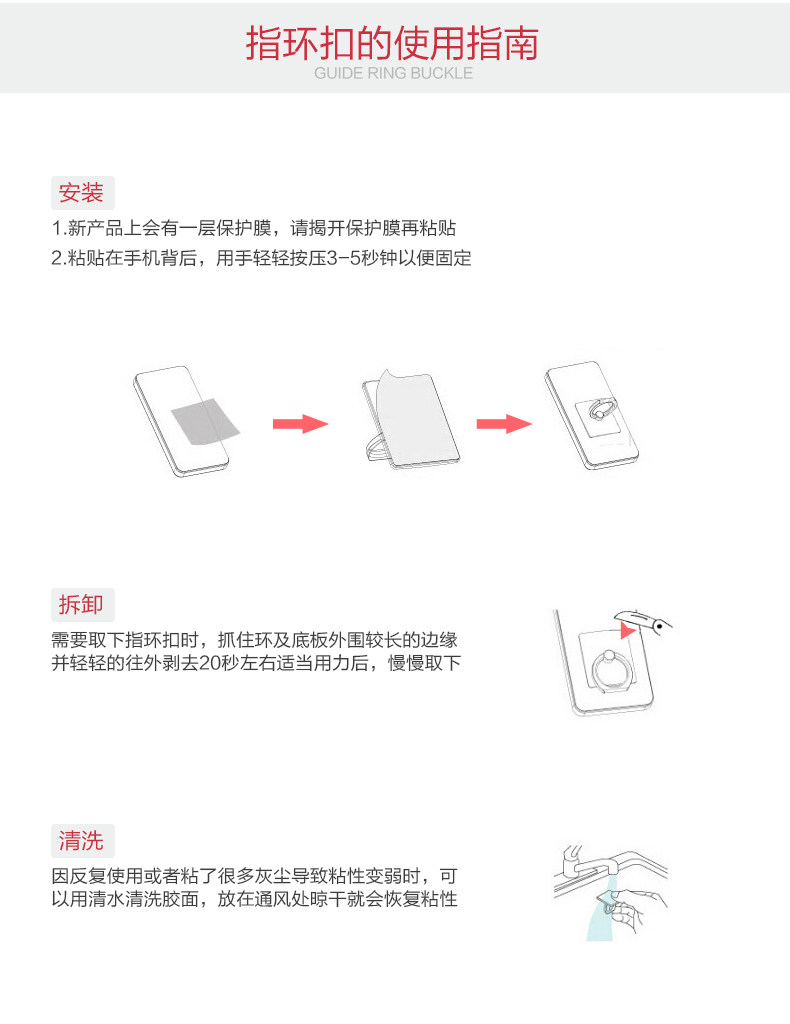 指环扣的使用指南
GUIDE RING BUCKLE

安装
1.新产品上会有一层保护膜，请揭开保护膜再粘贴
2.粘贴在手机背后，用手轻轻按压3-5秒钟以便固定

拆卸
需要取下指环扣时，抓住环及底板外围较长的边缘并轻轻的往外剥去20秒左右适当用力后，慢慢取下

清洗
因反复使用或者粘了很多灰尘导致粘性变弱时，可以用清水清洗胶面，放在通风处晾干就会恢复粘性