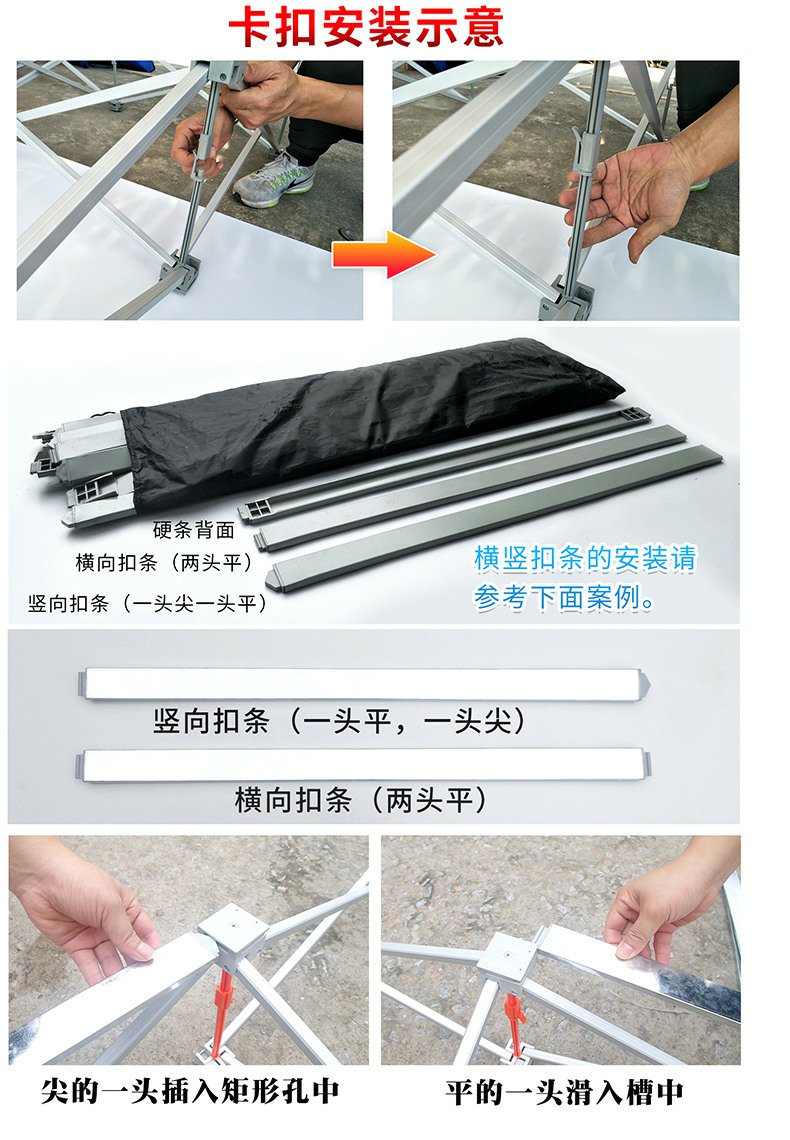 卡扣安装示意

硬条背面
横向扣条（两头平）
竖向扣条（一头尖一头平）

横竖扣条的安装请参考下面案例。

竖向扣条（一头平，一头尖）

横向扣条（两头平）

尖的一头插入矩形孔中

平的一头滑入槽中