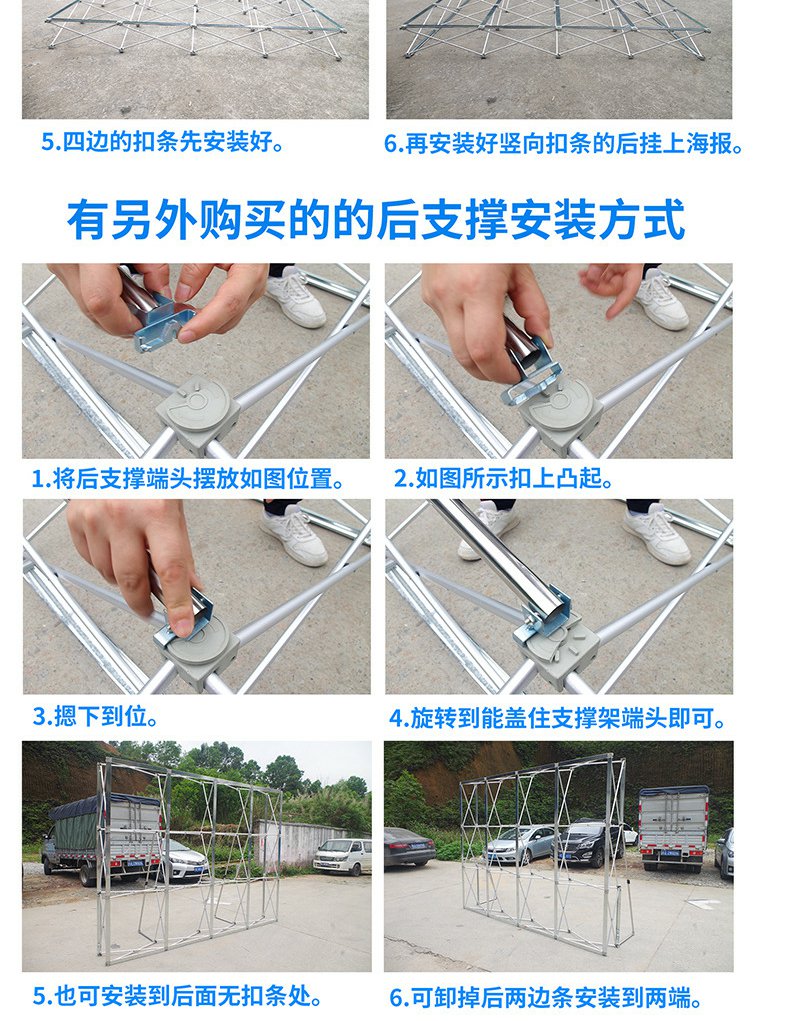 5.四边的扣条先安装好。

6.再安装好竖向扣条的后挂上海报。

有另外购买的的后支撑安装方式

1.将后支撑端头摆放如图位置。

2.如图所示扣上凸起。

3.摁下到位。

4.旋转到能盖住支撑架端头即可。

5.也可安装到后面无扣条处。

6.可卸掉后两边条安装到两端。