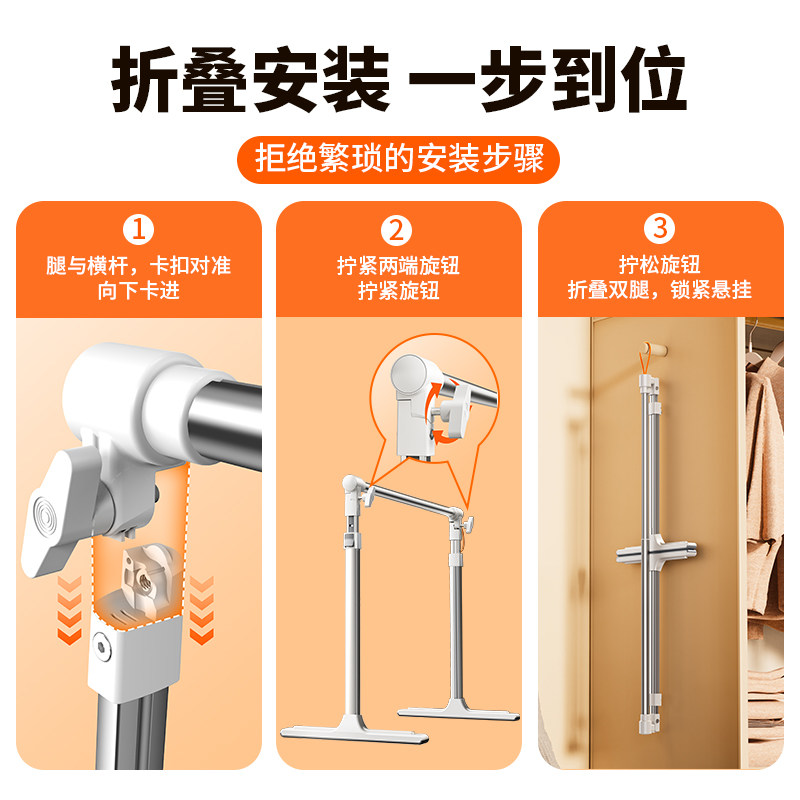 折叠安装 一步到位

拒绝繁琐的安装步骤

1
腿与横杆，卡扣对准
向下卡进

2
拧紧两端旋钮
拧紧旋钮

3
拧松旋钮
折叠双腿，锁紧悬挂