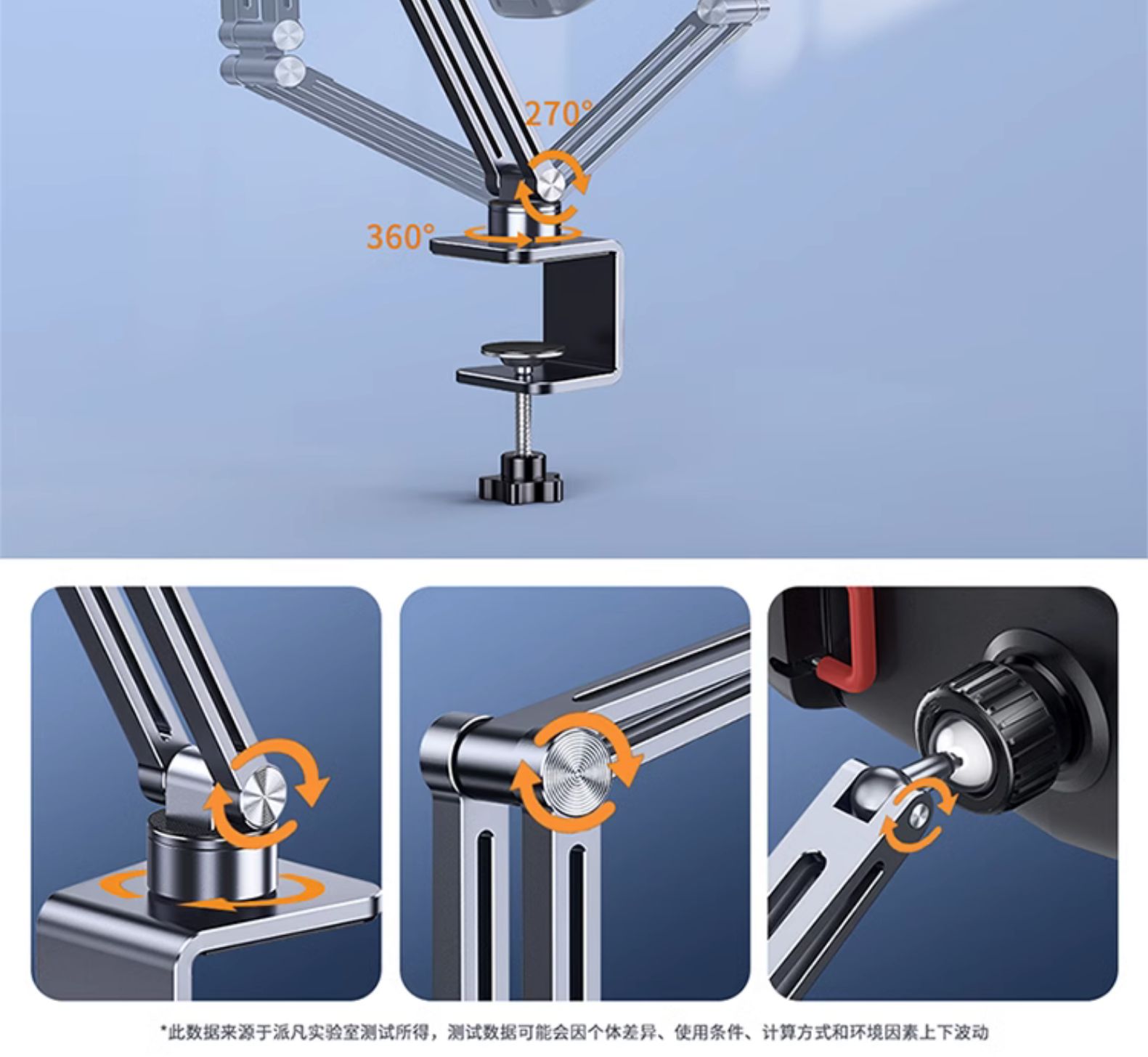 270°

360°

*此数据来源于派凡实验室测试所得，测试数据可能会因个体差异、使用条件、计算方式和环境因素上下波动