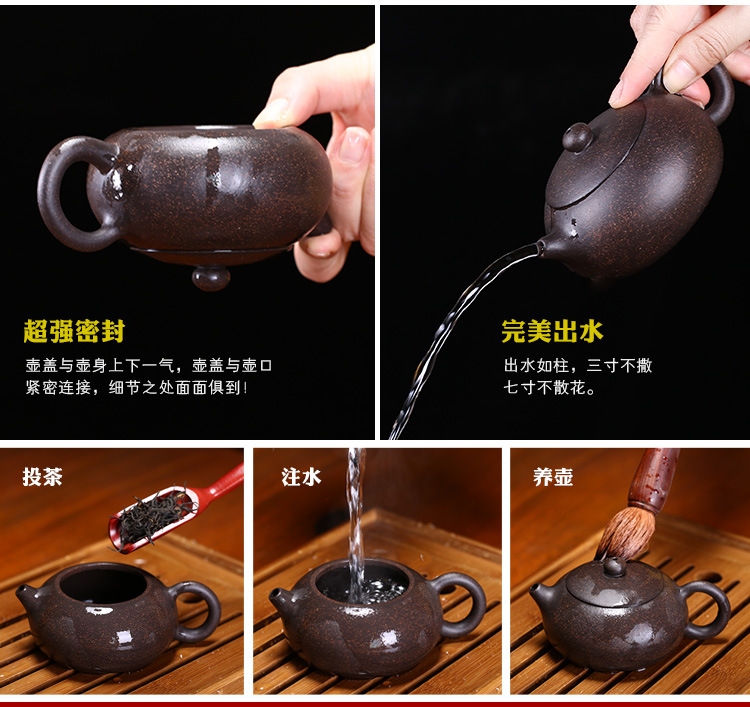 超强密封

壶盖与壶身上下一气，壶盖与壶口紧密连接，细节之处面面俱到！

完美出水

出水如柱，三寸不撒七寸不散花。

投茶

注水

养壶