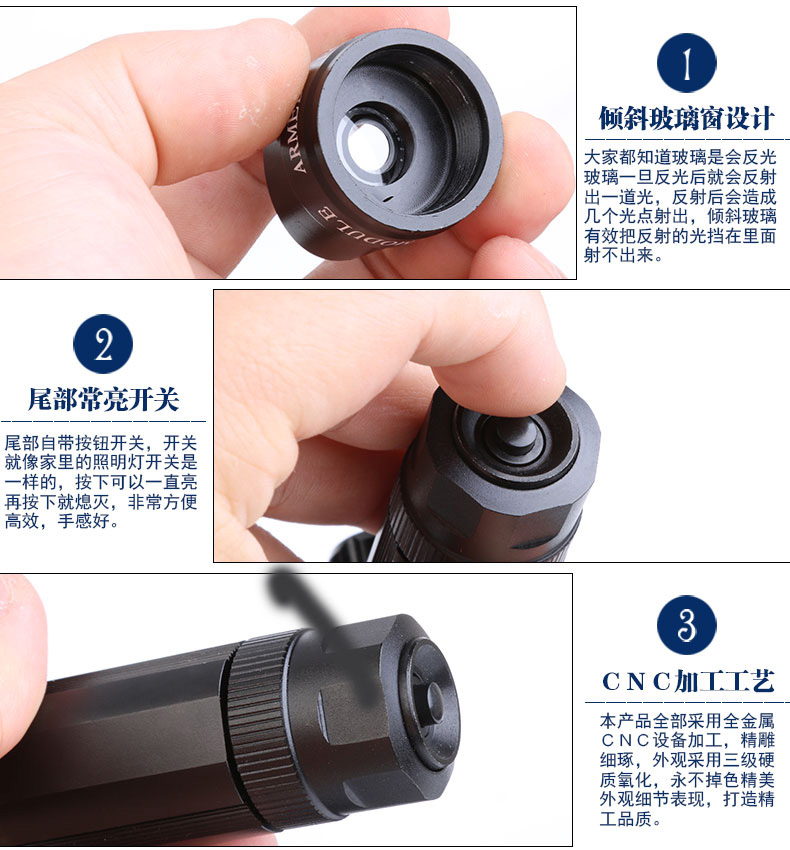 ARME
MODULE

1

倾斜玻璃窗设计

大家都知道玻璃是会反光玻璃一旦反光后就会反射出一道光，反射后会造成几个光点射出，倾斜玻璃有效把反射的光挡在里面射不出来。

2

尾部常亮开关

尾部自带按钮开关，开关就像家里的照明灯开关是一样的，按下可以一直亮再按下就熄灭，非常方便高效，手感好。

3

CNC加工工艺

本产品全部采用全金属CNC设备加工，精雕细琢，外观采用三级硬质氧化，永不掉色精美外观细节表现，打造精工品质。