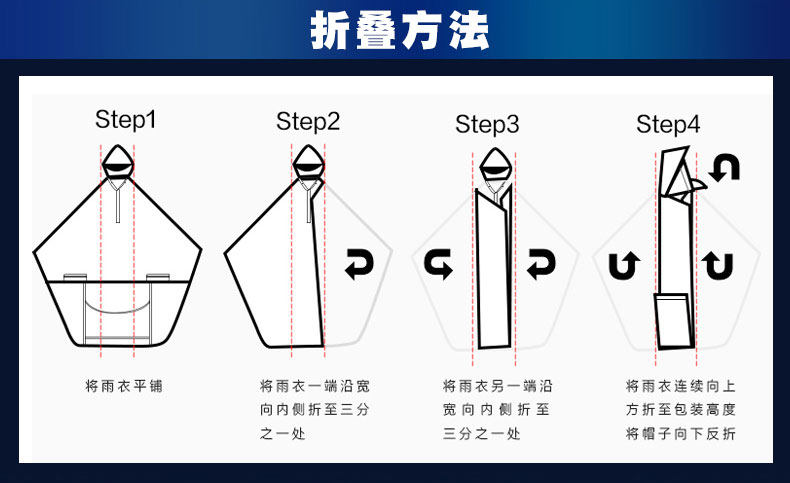 折叠方法

Step1

将雨衣平铺

Step2

将雨衣一端沿宽向内侧折至三分之一处

Step3

将雨衣另一端沿宽向内侧折至三分之一处

Step4

将雨衣连续向上方折至包装高度将帽子向下反折