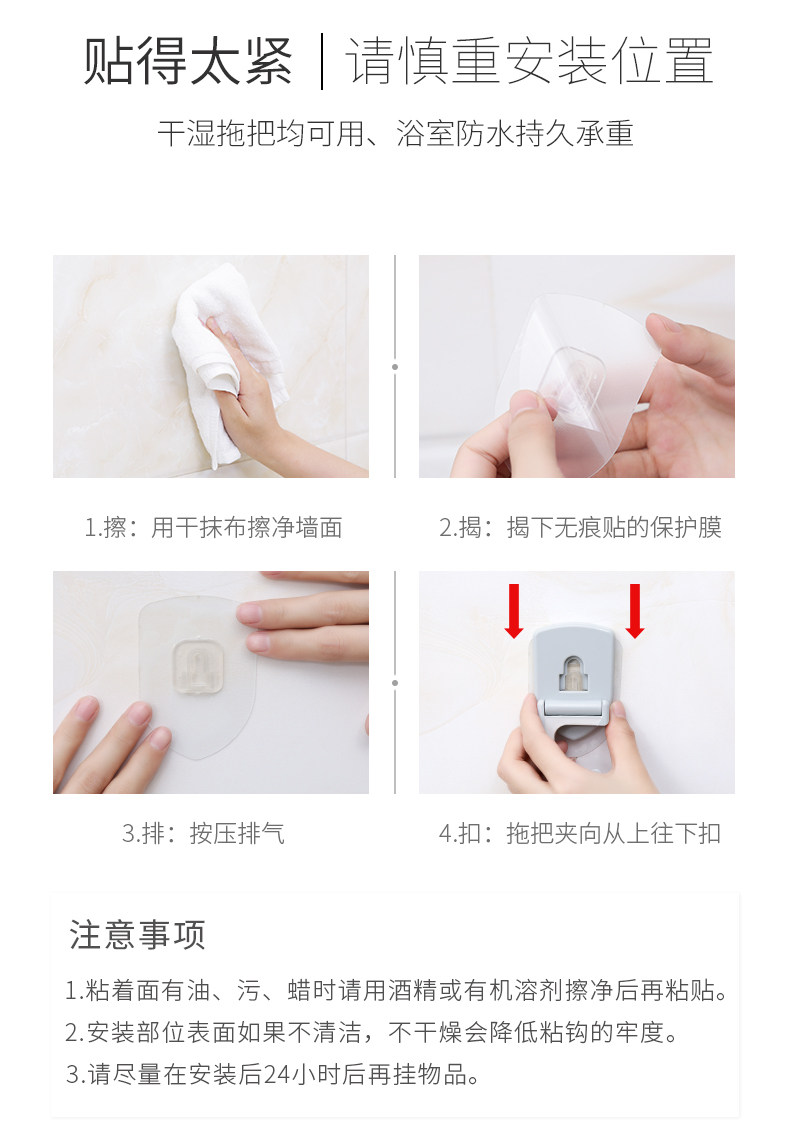 贴得太紧 | 请慎重安装位置

干湿拖把均可用、浴室防水持久承重

1.擦：用干抹布擦净墙面

2.揭：揭下无痕贴的保护膜

3.排：按压排气

4.扣：拖把夹向从上往下扣

注意事项

1.粘着面有油、污、蜡时请用酒精或有机溶剂擦净后再粘贴。
2.安装部位表面如果不清洁，不干燥会降低粘钩的牢度。
3.请尽量在安装后24小时后再挂物品。