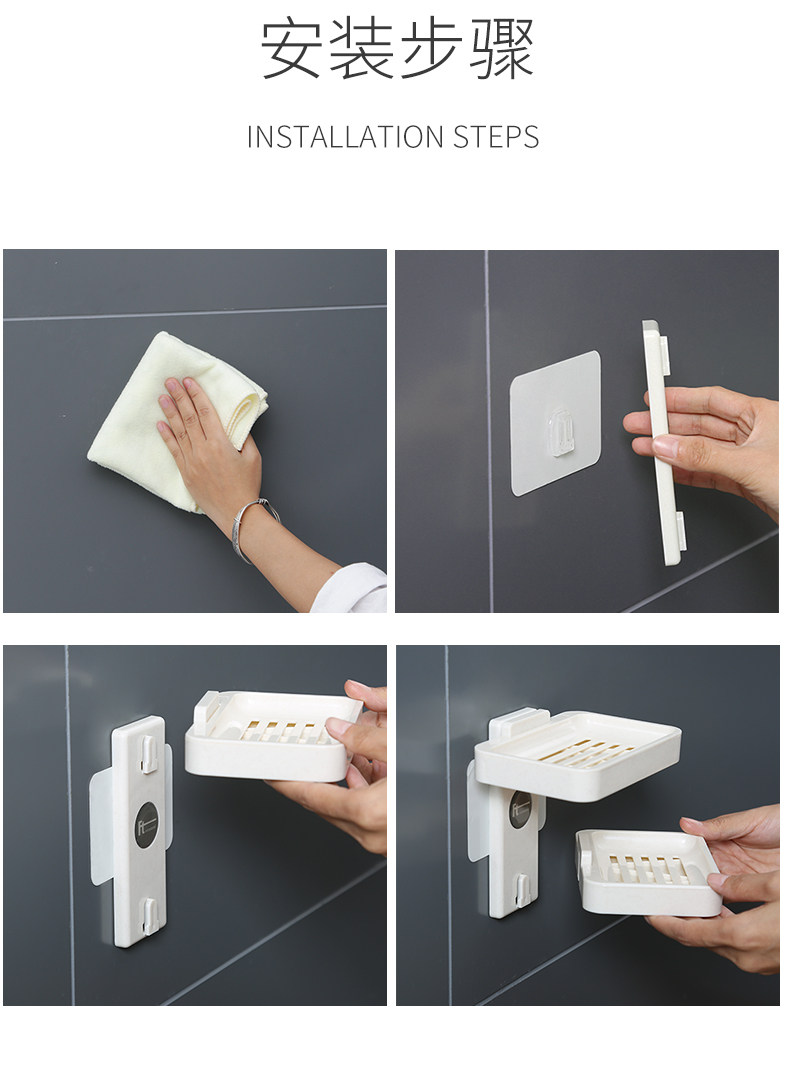 安装步骤

INSTALLATION STEPS