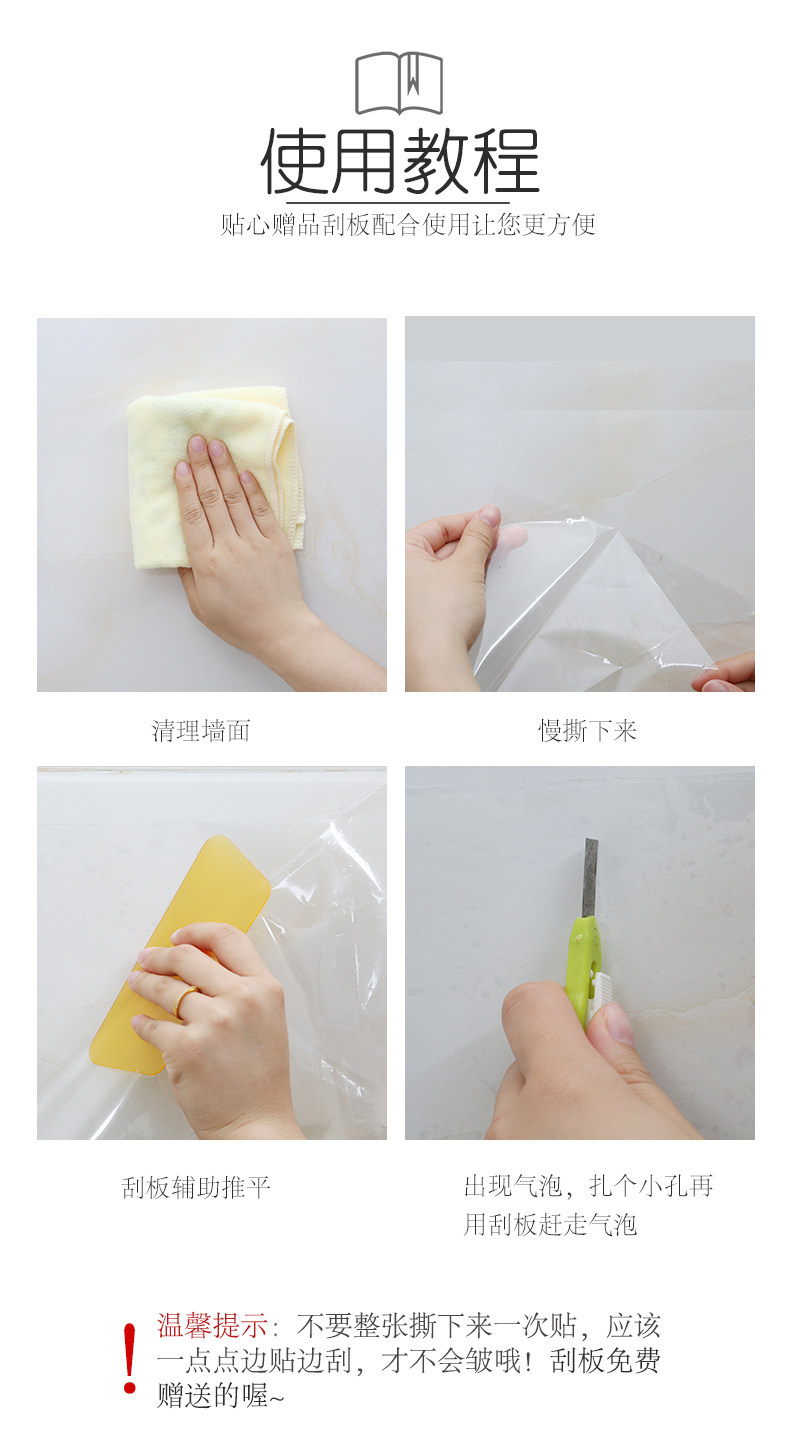 使用教程

贴心赠品刮板配合使用让您更方便

清理墙面

慢撕下来

刮板辅助推平

出现气泡，扎个小孔再用刮板赶走气泡

!

温馨提示：不要整张撕下来一次贴，应该一点点边贴边刮，才不会皱哦！刮板免费赠送的喔~