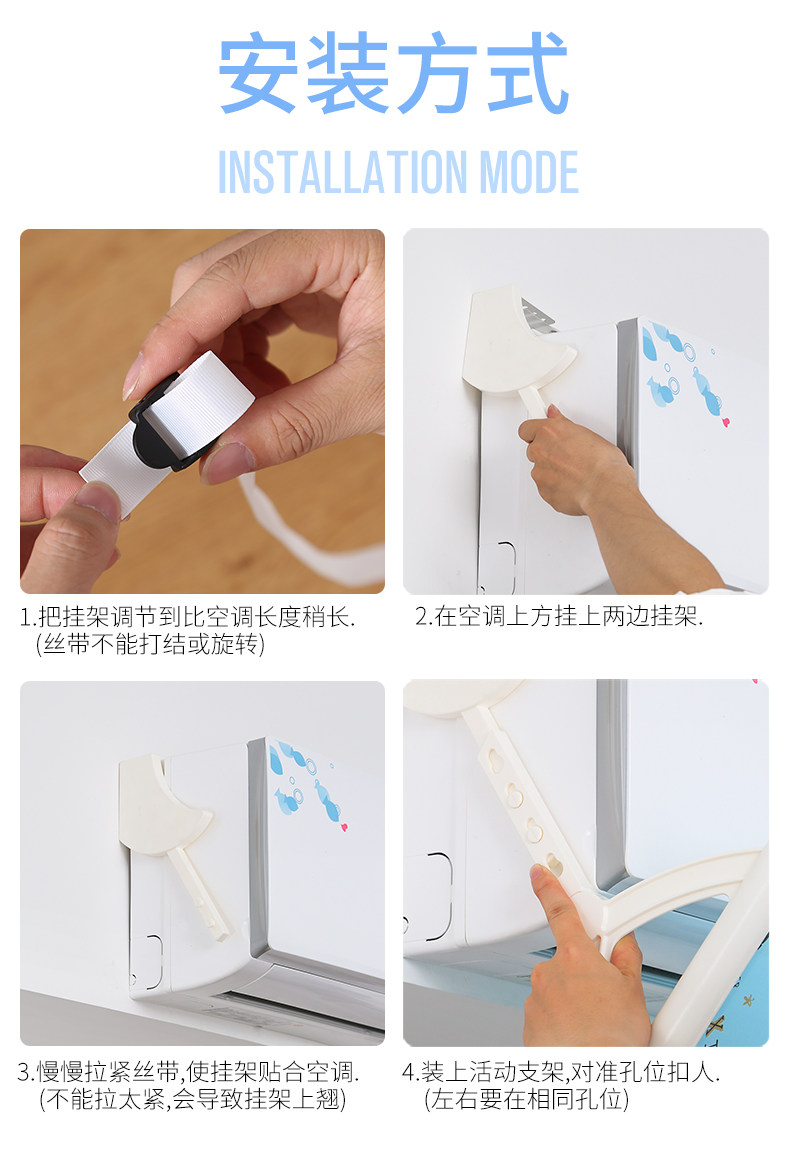 安装方式

INSTALLATION MODE

1.把挂架调节到比空调长度稍长.
(丝带不能打结或旋转)

2.在空调上方挂上两边挂架.

3.慢慢拉紧丝带,使挂架贴合空调.
(不能拉太紧,会导致挂架上翘)

4.装上活动支架,对准孔位扣人.
(左右要在相同孔位)