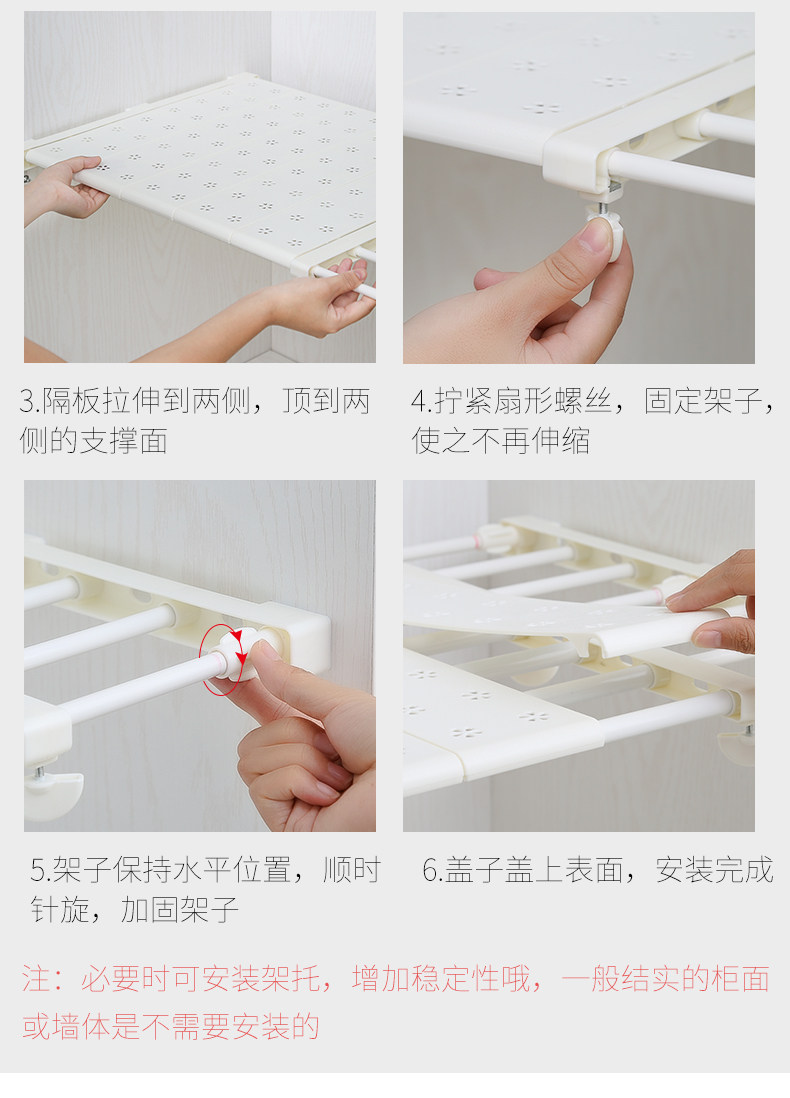 3.隔板拉伸到两侧，顶到两侧的支撑面

4.拧紧扇形螺丝，固定架子，使之不再伸缩

5.架子保持水平位置，顺时针旋，加固架子

6.盖子盖上表面，安装完成

注：必要时可安装架托，增加稳定性哦，一般结实的柜面或墙体是不需要安装的