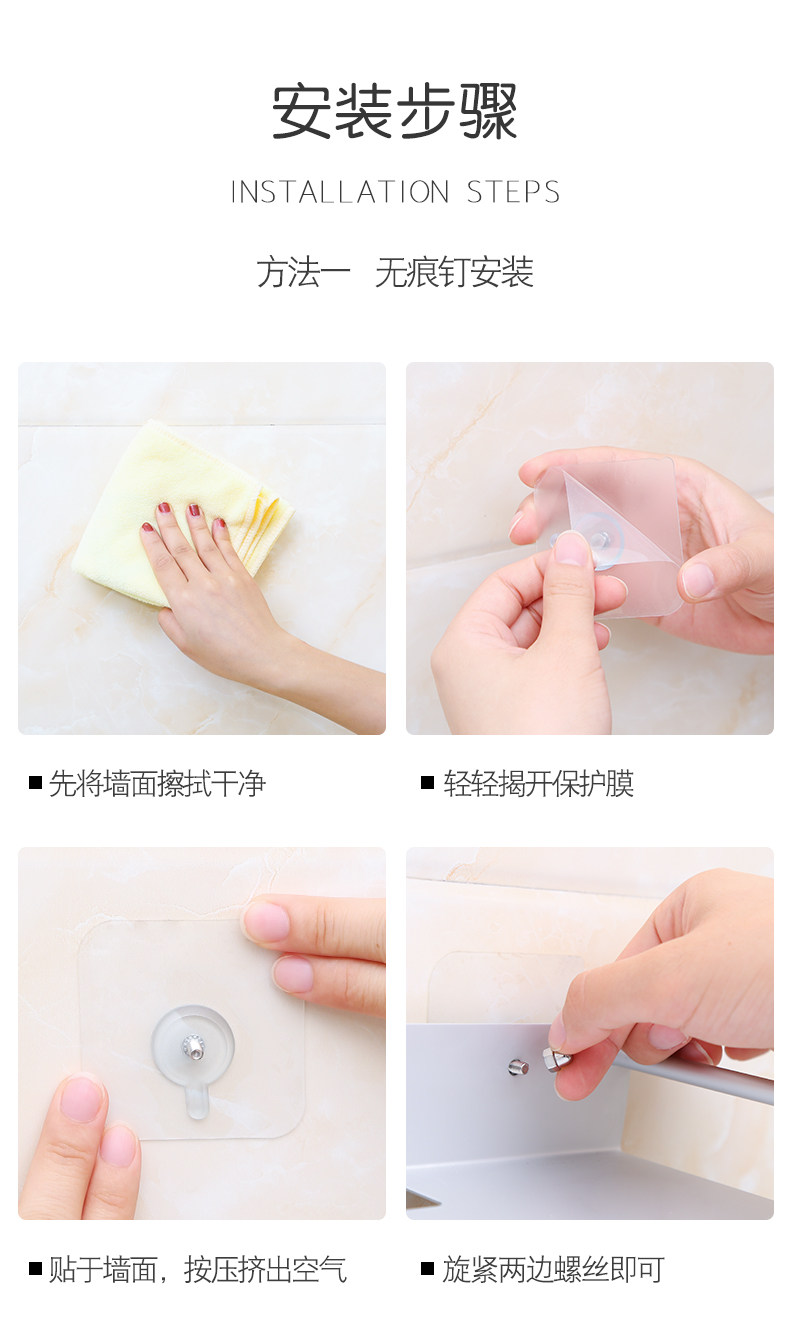 安装步骤

INSTALLATION STEPS

方法一 无痕钉安装

■ 先将墙面擦拭干净

■ 轻轻揭开保护膜

■ 贴于墙面，按压挤出空气

■ 旋紧两边螺丝即可