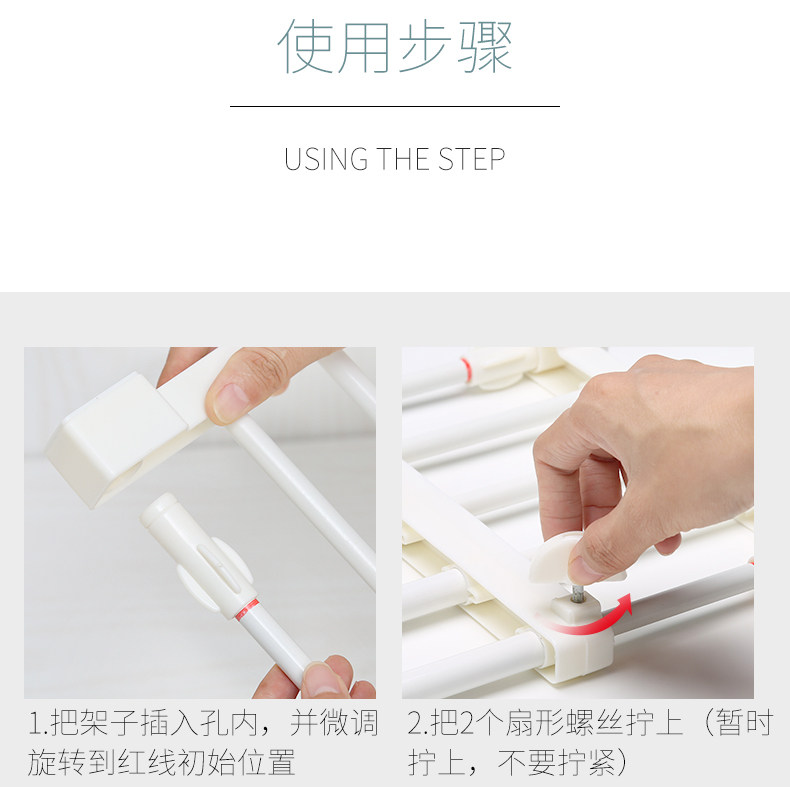 使用步骤

USING THE STEP

1.把架子插入孔内，并微调旋转到红线初始位置

2.把2个扇形螺丝拧上（暂时拧上，不要拧紧）