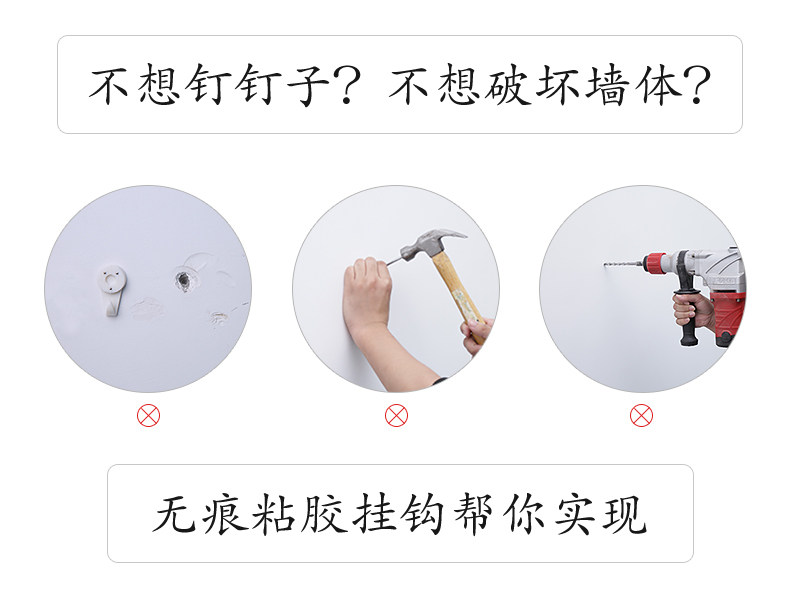 不想钉钉子？不想破坏墙体？

无痕粘胶挂钩帮你实现