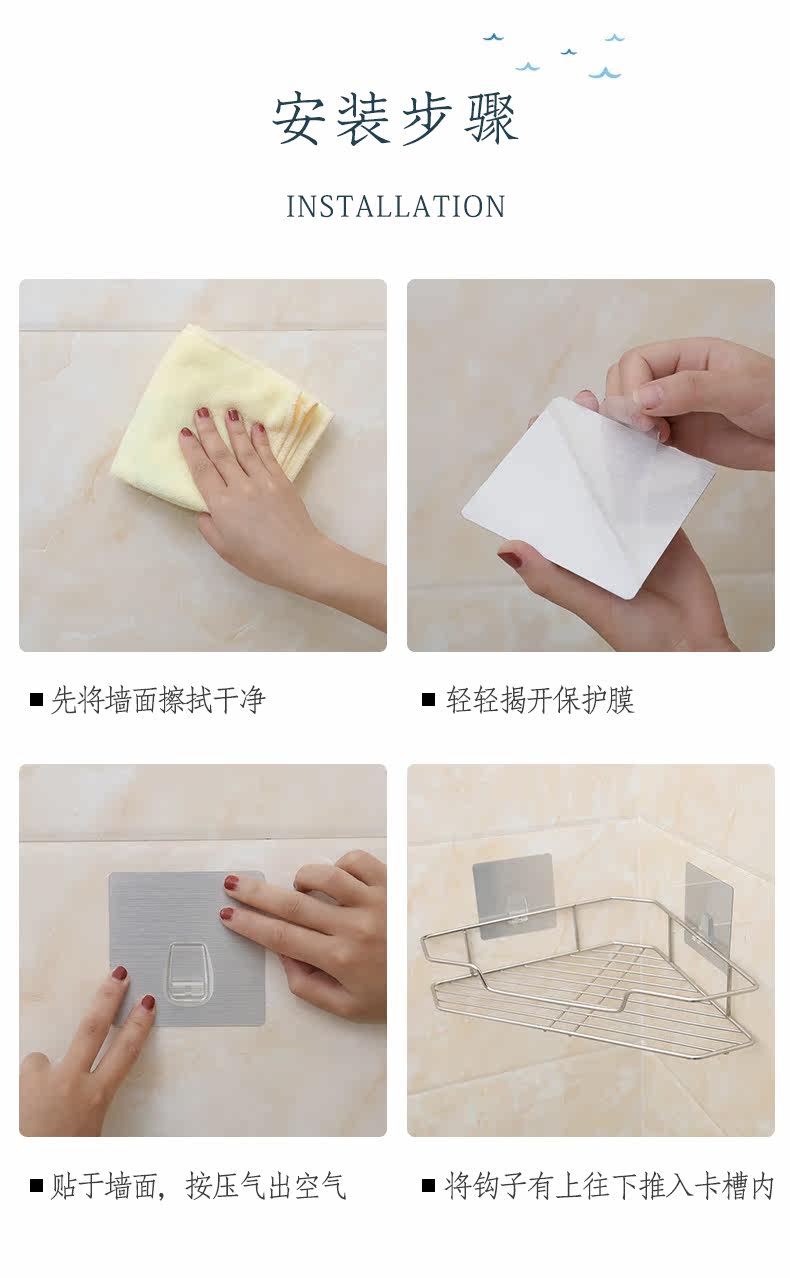 安装步骤

INSTALLATION

■ 先将墙面擦拭干净

■ 轻轻揭开保护膜

■ 贴于墙面，按压气出空气

■ 将钩子有上往下推入卡槽内