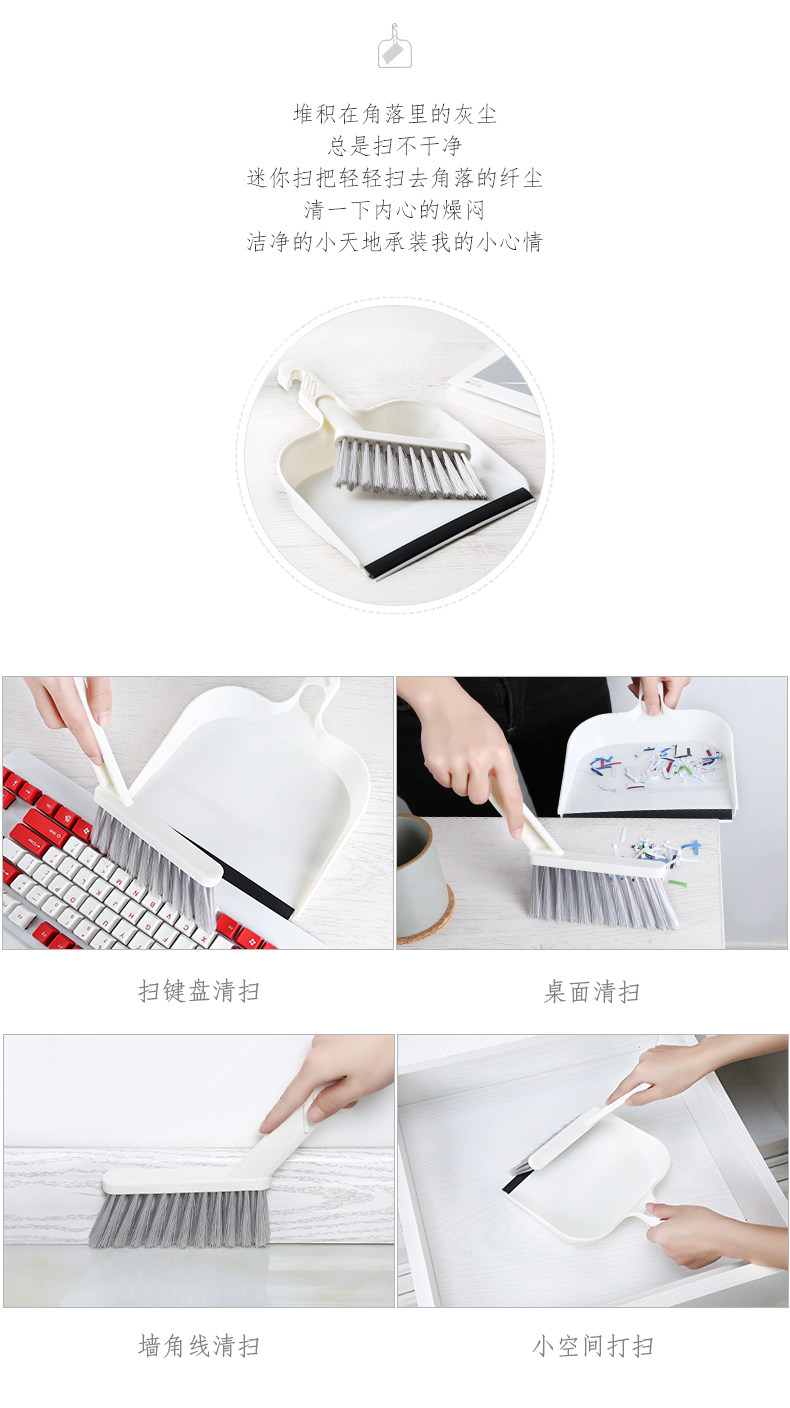 堆积在角落里的灰尘
总是扫不干净
迷你扫把轻轻扫去角落的纤尘
清一下内心的燥闷
洁净的小天地承装我的小心情

扫键盘清扫

桌面清扫

墙角线清扫

小空间打扫