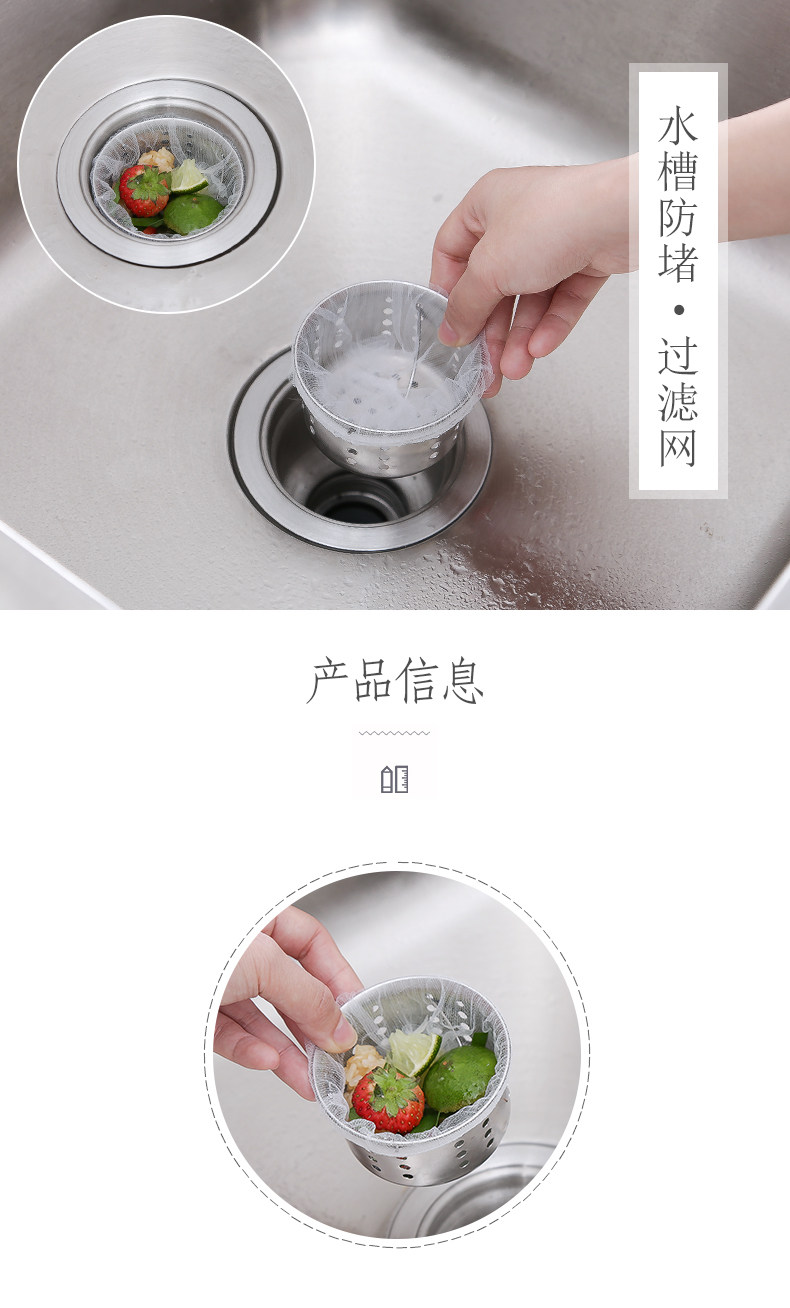 水槽防堵·过滤网

产品信息