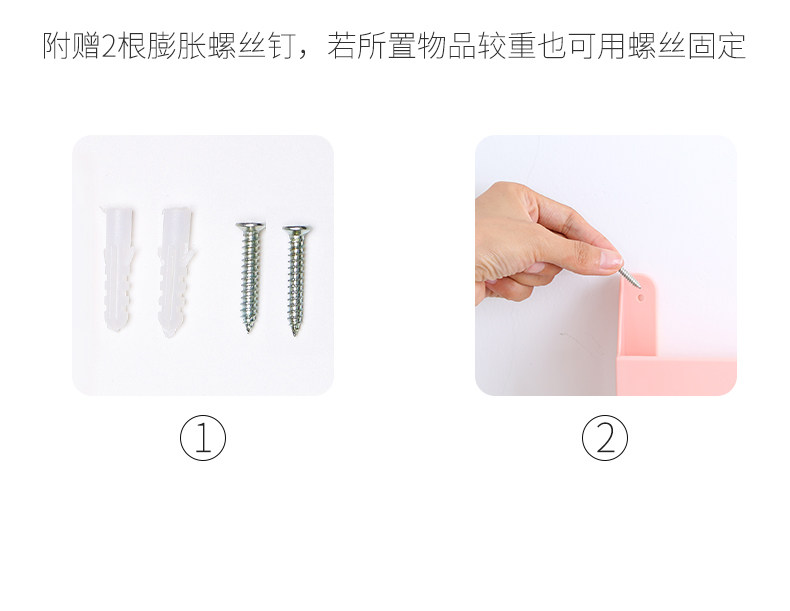 附赠2根膨胀螺丝钉，若所置物品较重也可用螺丝固定

①

②