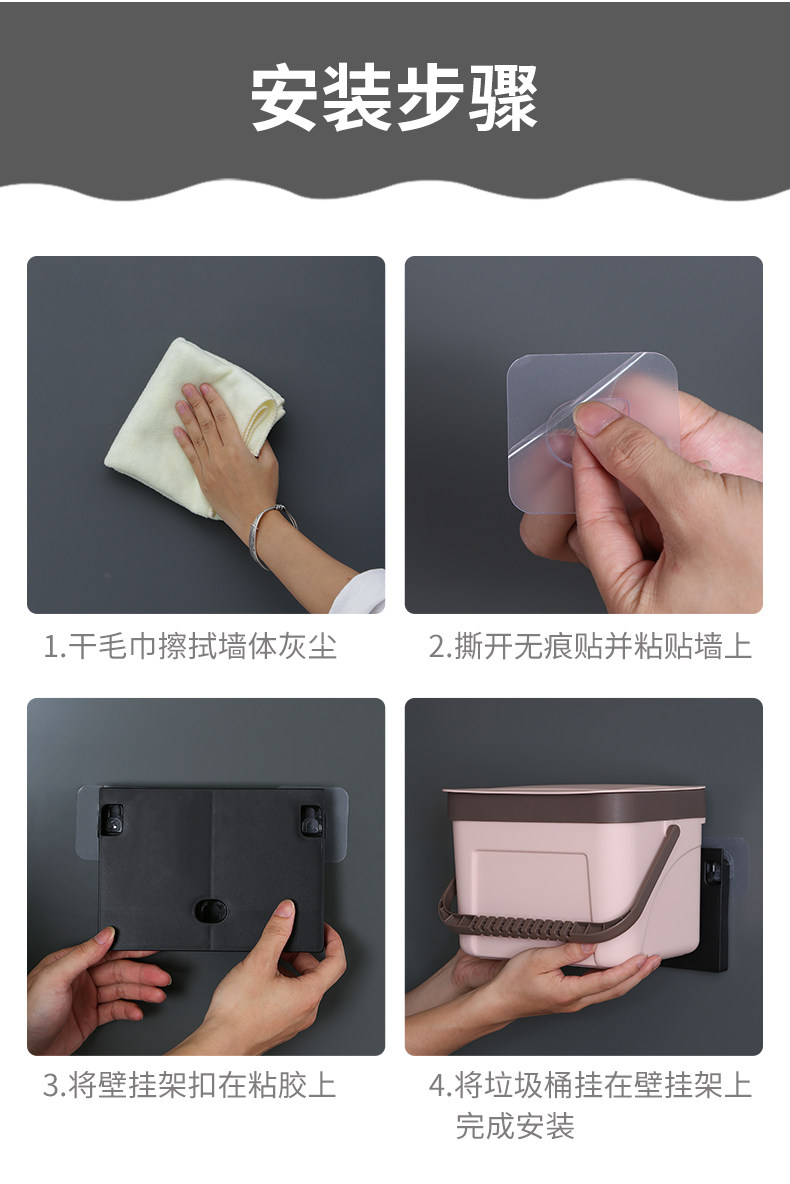 安装步骤

1.干毛巾擦拭墙体灰尘

2.撕开无痕贴并粘贴墙上

3.将壁挂架扣在粘胶上

4.将垃圾桶挂在壁挂架上完成安装