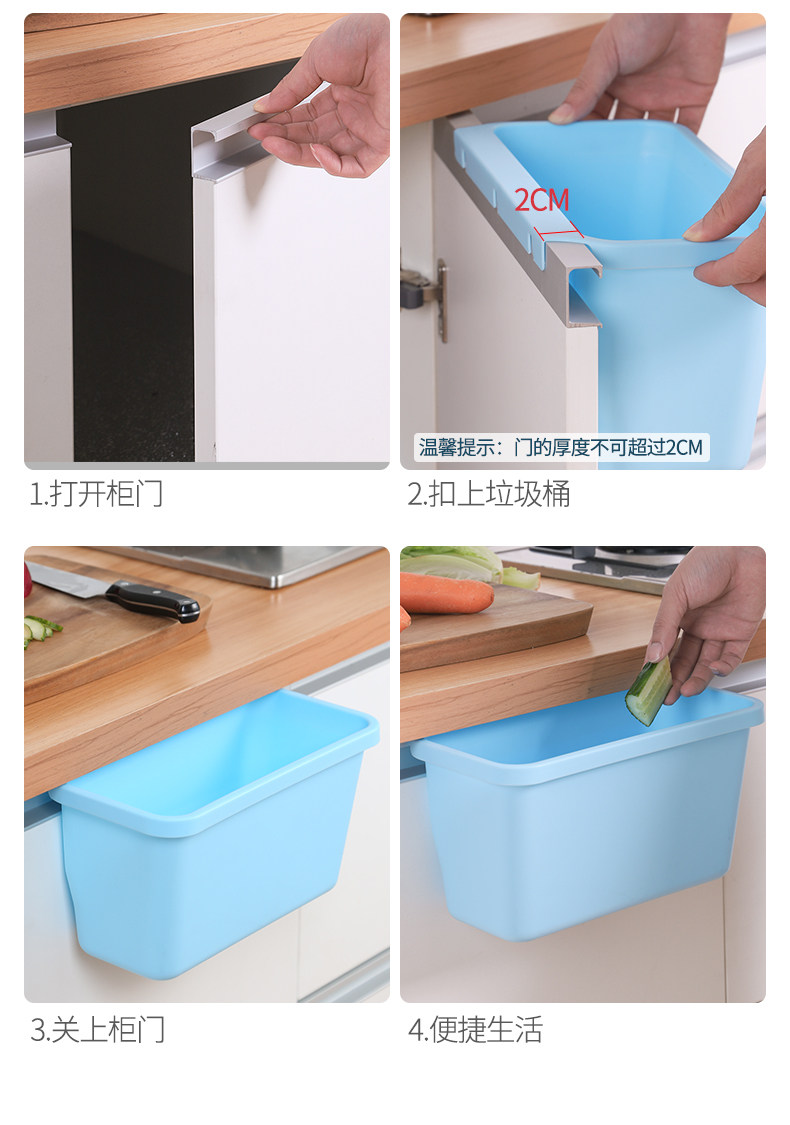 1.打开柜门

2CM

温馨提示：门的厚度不可超过2CM

2.扣上垃圾桶

3.关上柜门

4.便捷生活