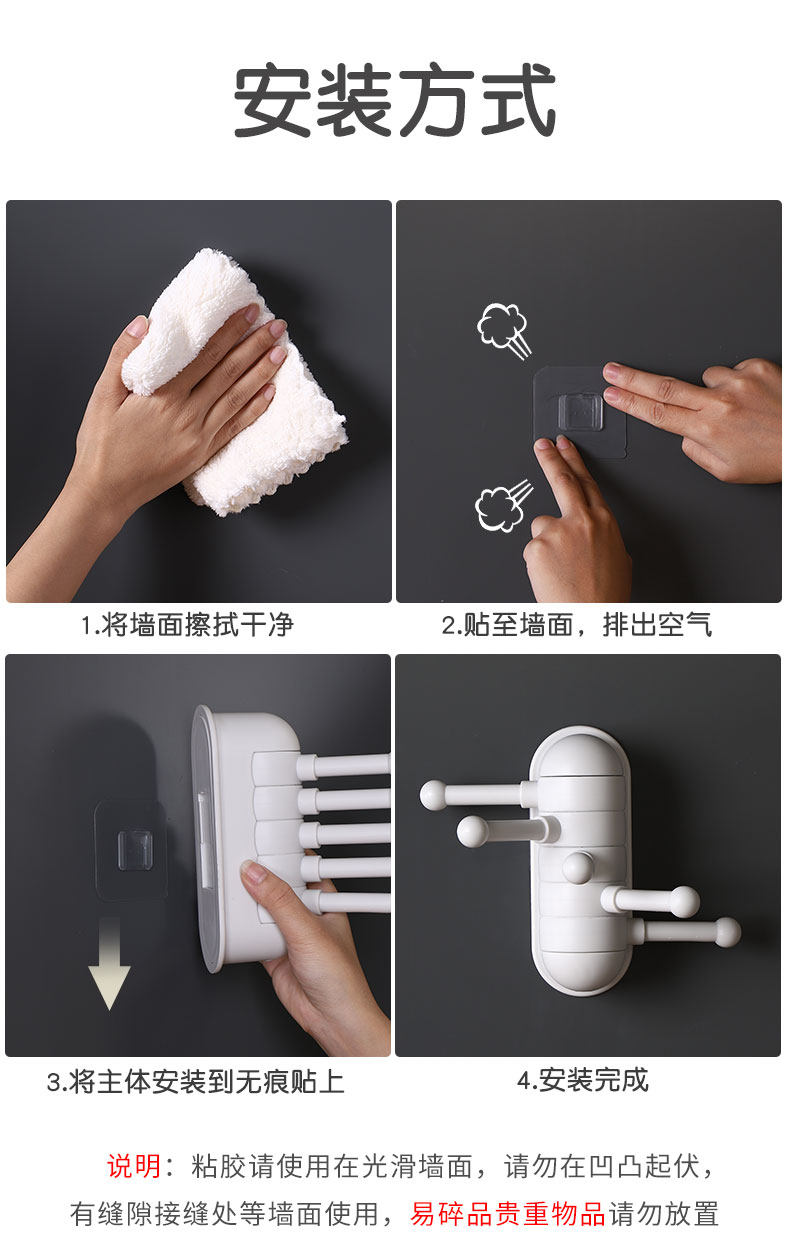 安装方式

1.将墙面擦拭干净

2.贴至墙面，排出空气

3.将主体安装到无痕贴上

4.安装完成

说明：粘胶请使用在光滑墙面，请勿在凹凸起伏，有缝隙接缝处等墙面使用，易碎品贵重物品请勿放置