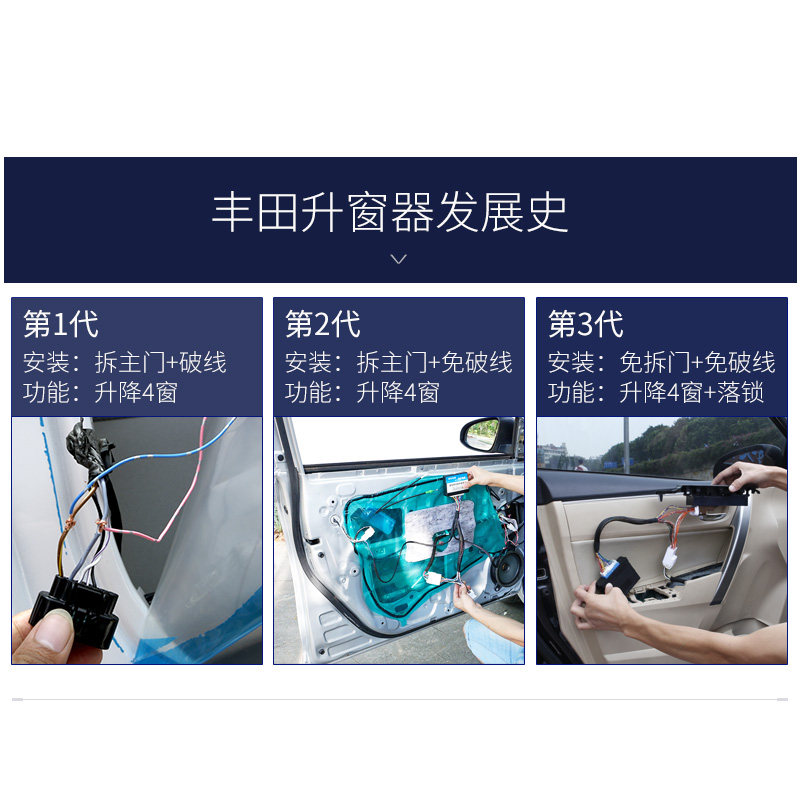 丰田升窗器发展史

第1代
安装：拆主门+破线
功能：升降4窗

第2代
安装：拆主门+免破线
功能：升降4窗

第3代
安装：免拆门+免破线
功能：升降4窗+落锁