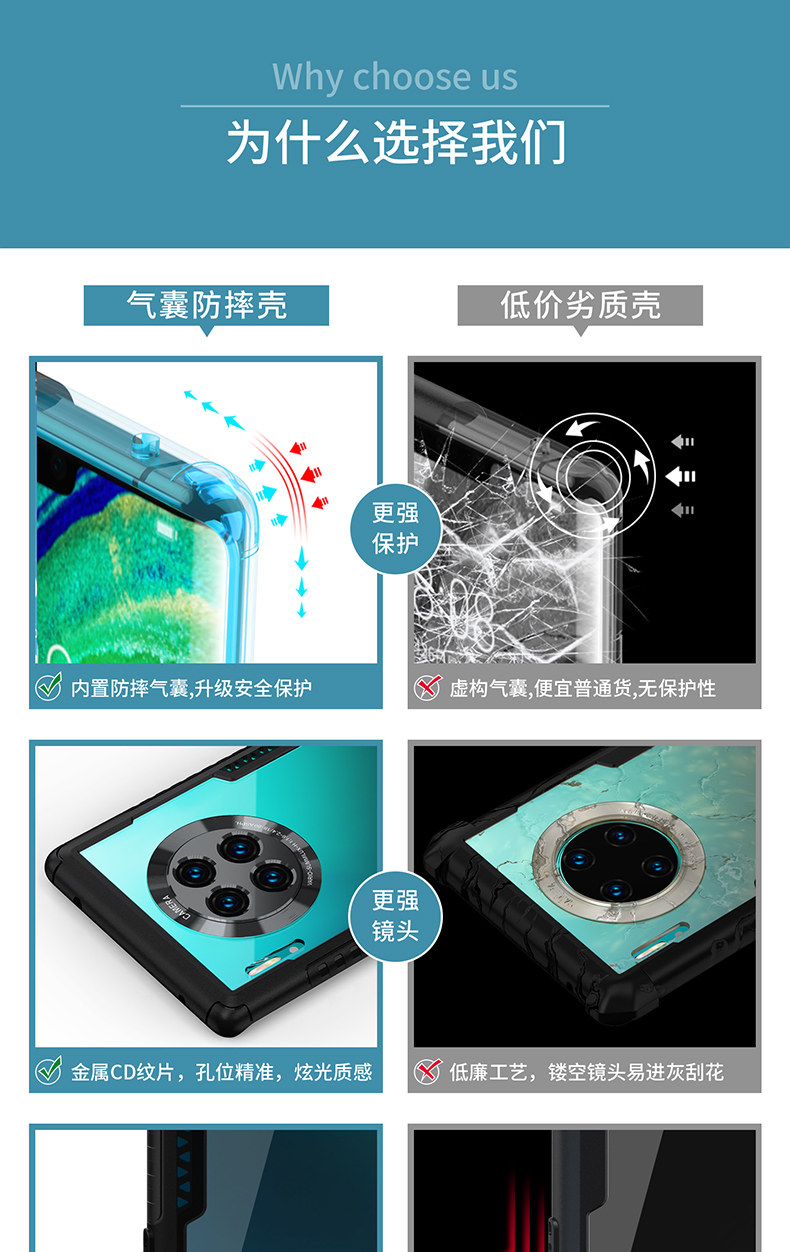 Why choose us
为什么选择我们

气囊防摔壳

低价劣质壳

更强保护

内置防摔气囊,升级安全保护

虚构气囊,便宜普通货,无保护性

CAMERA

更强镜头

金属CD纹片，孔位精准，炫光质感

低廉工艺，镂空镜头易进灰刮花