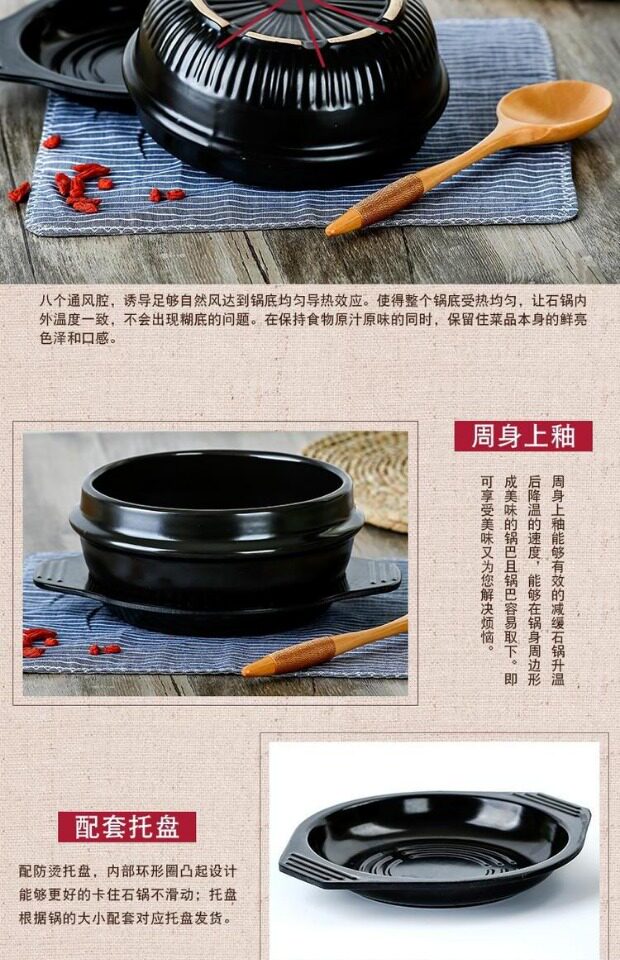 八个通风腔，诱导足够自然风达到锅底均匀导热效应。使得整个锅底受热均匀，让石锅内外温度一致，不会出现糊底的问题。在保持食物原汁原味的同时，保留住菜品本身的鲜亮色泽和口感。

周身上釉

周身上釉能够有效的减缓石锅升温后降温的速度，能够在锅身周边形成美味的锅巴且锅巴容易取下。即可享受美味又为您解决烦恼。

配套托盘

配防烫托盘，内部环形圈凸起设计能够更好的卡住石锅不滑动；托盘根据锅的大小配套对应托盘发货。