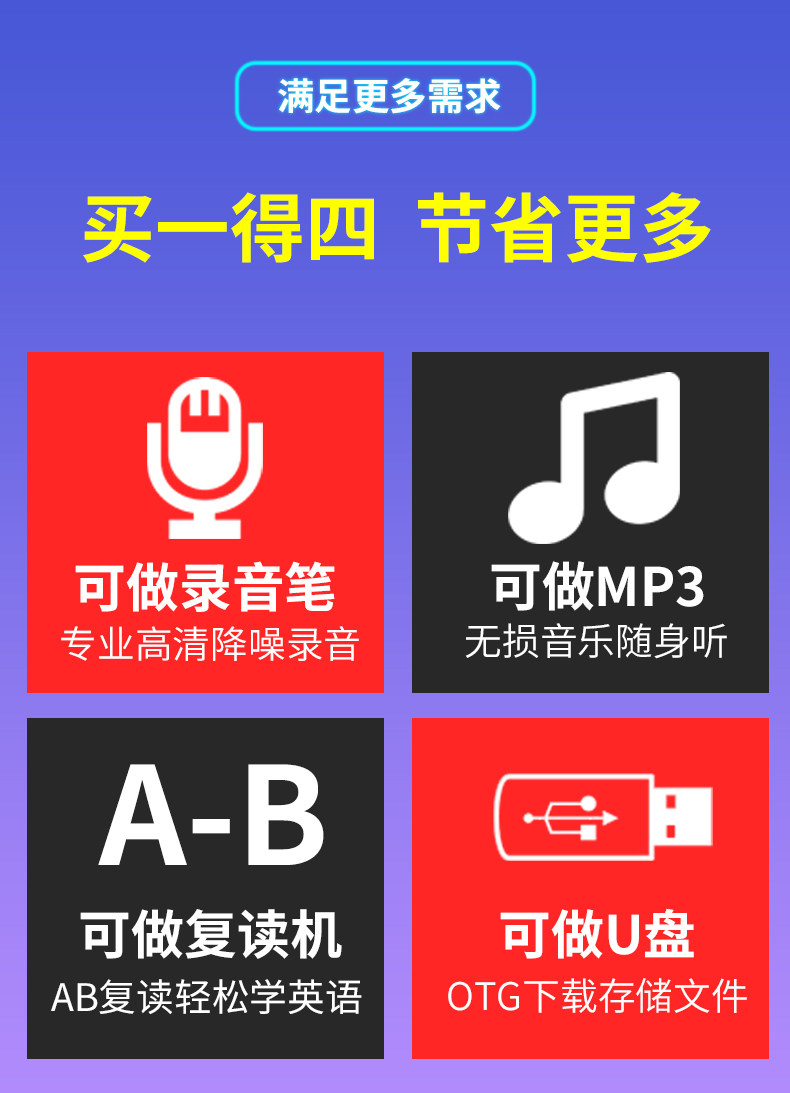 满足更多需求

买一得四 节省更多

可做录音笔
专业高清降噪录音

可做MP3
无损音乐随身听

A-B
可做复读机
AB复读轻松学英语

可做U盘
OTG下载存储文件