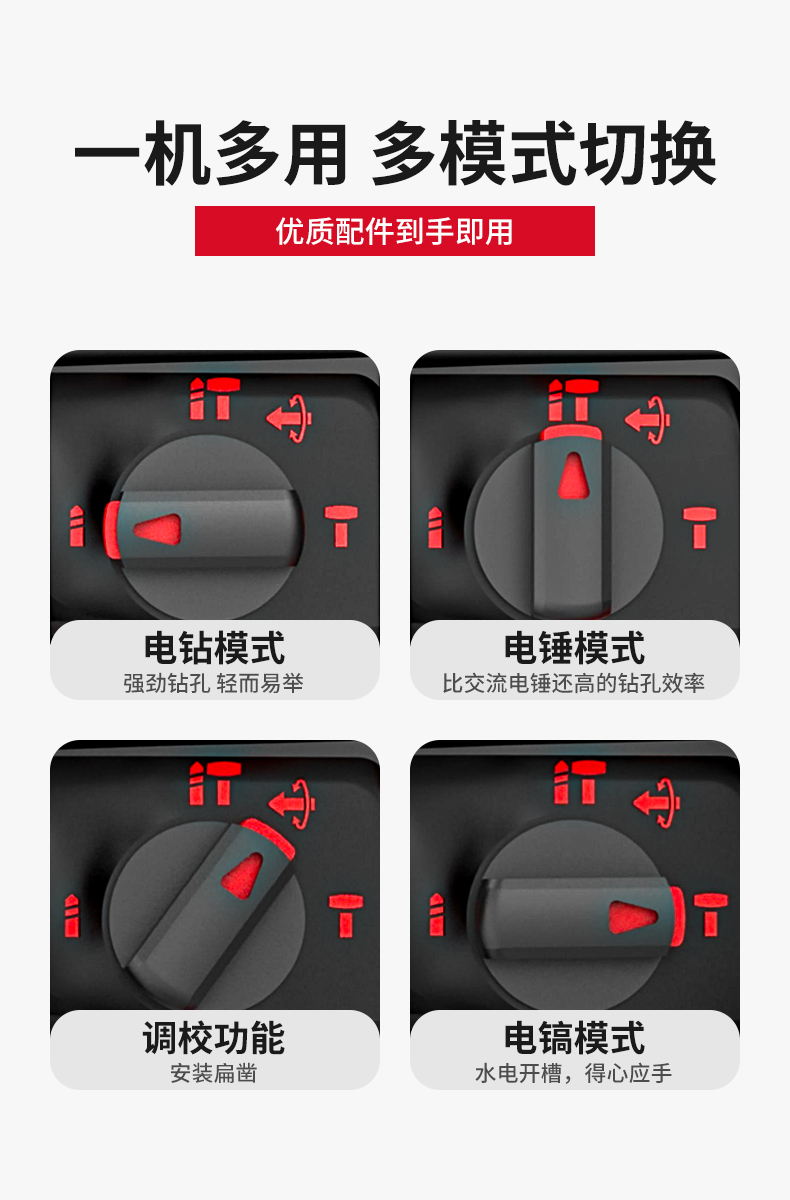 一机多用 多模式切换

优质配件到手即用

电钻模式
强劲钻孔 轻而易举

电锤模式
比交流电锤还高的钻孔效率

调校功能
安装扁凿

电镐模式
水电开槽，得心应手