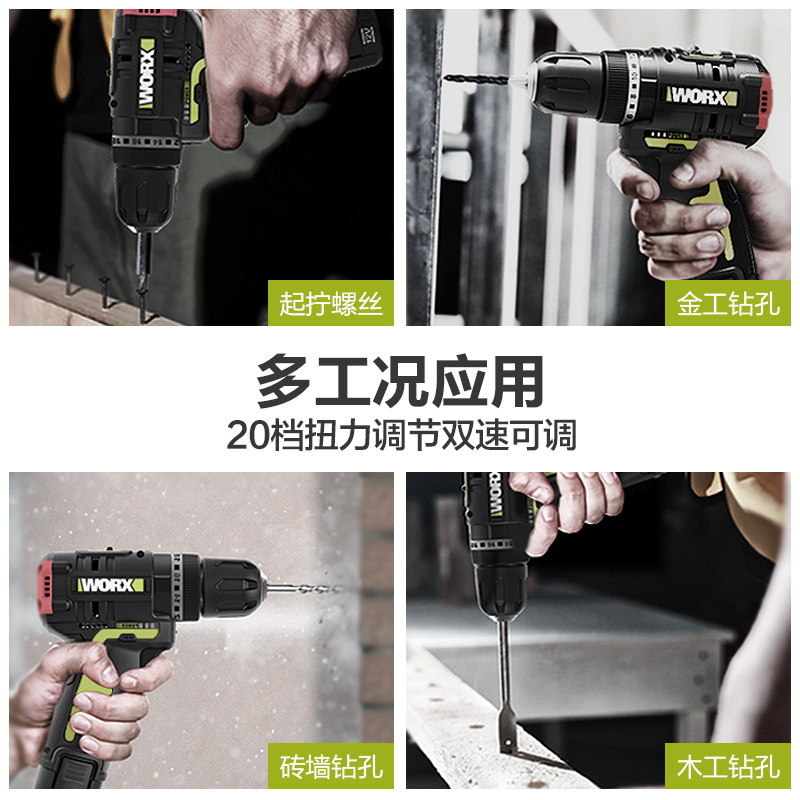 WORX

起拧螺丝

WORX

金工钻孔

多工况应用
20档扭力调节双速可调

WORX

砖墙钻孔

WORX

木工钻孔